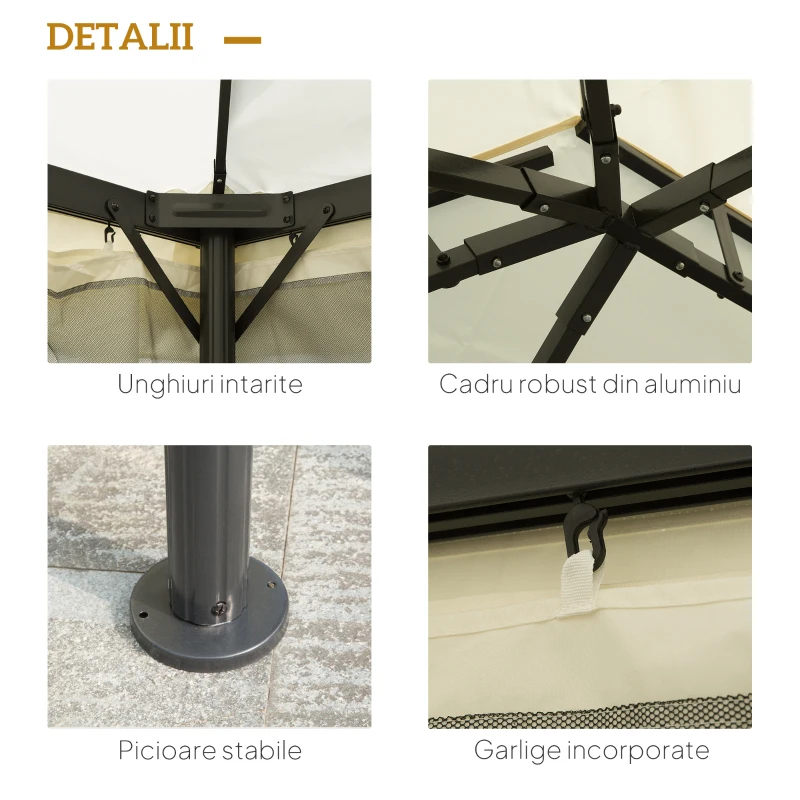 DETALII

Unghiuri intarite

Cadru robust din aluminiu

Picioare stabile

Garlige incorporate