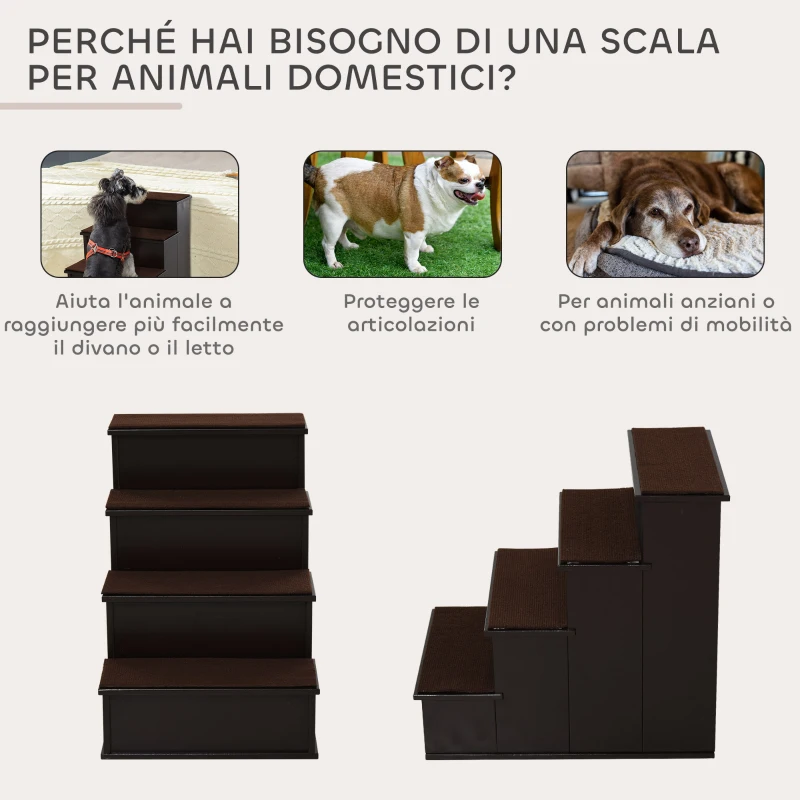 PERCHÉ HAI BISOGNO DI UNA SCALA PER ANIMALI DOMESTICI?

Aiuta l'animale a raggiungere più facilmente il divano o il letto

Proteggere le articolazioni

Per animali anziani o con problemi di mobilità