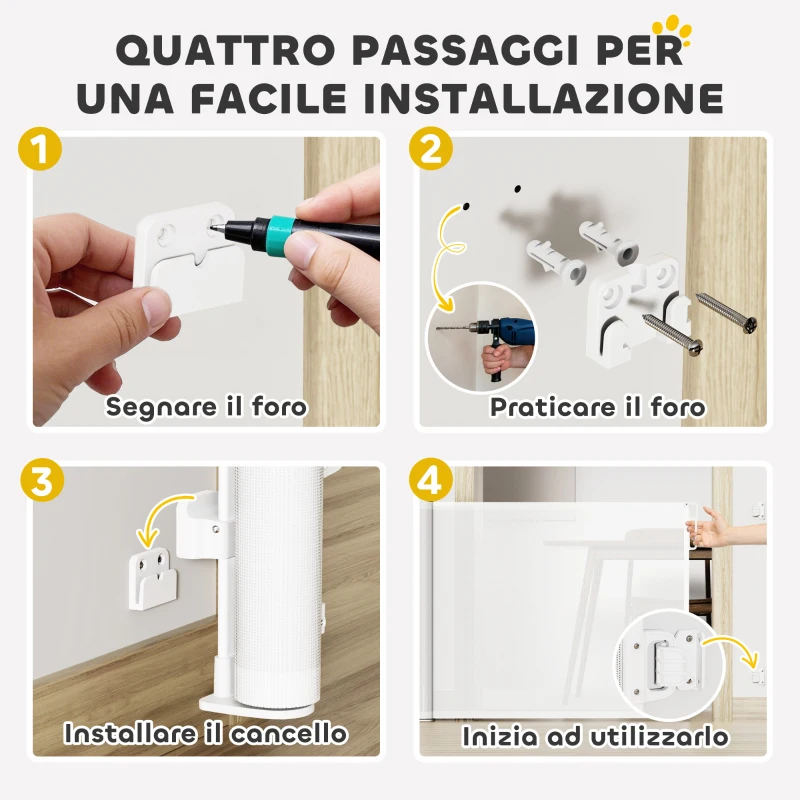 QUATTRO PASSAGGI PER UNA FACILE INSTALLAZIONE

1
Segnare il foro

2
Praticare il foro

3
Installare il cancello

4
Inizia ad utilizzarlo