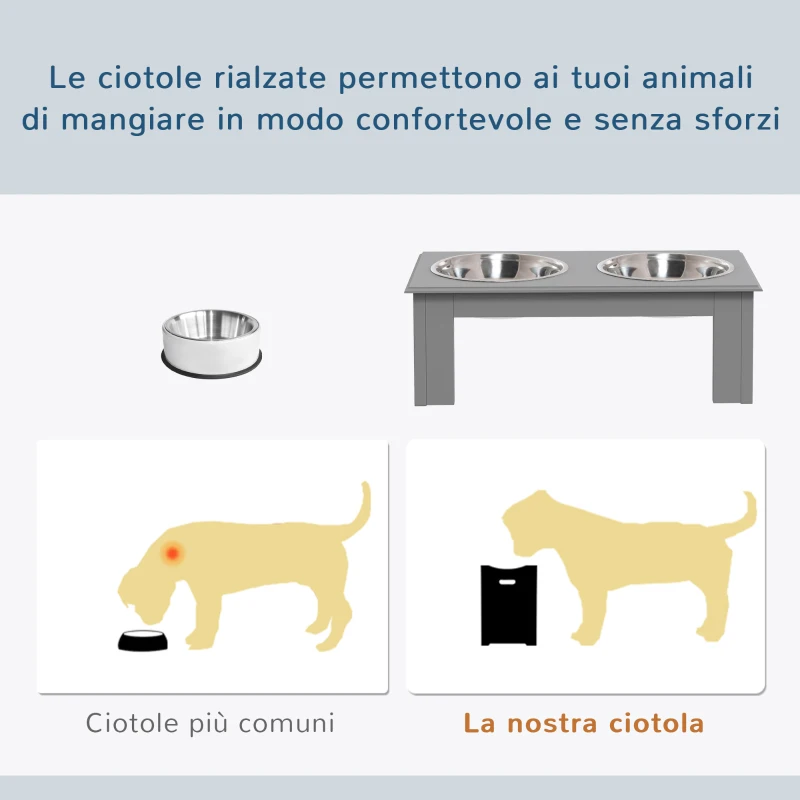 Le ciotole rialzate permettono ai tuoi animali di mangiare in modo confortevole e senza sforzi

Ciotole più comuni

La nostra ciotola