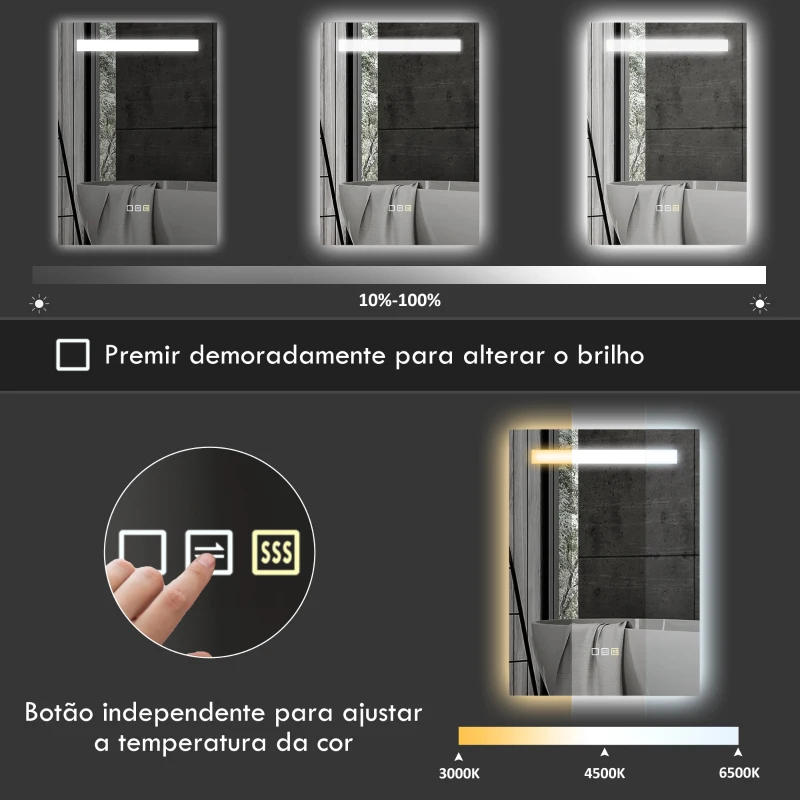 10%-100%

Premir demoradamente para alterar o brilho

SSS

Botão independente para ajustar a temperatura da cor

3000K

4500K

6500K