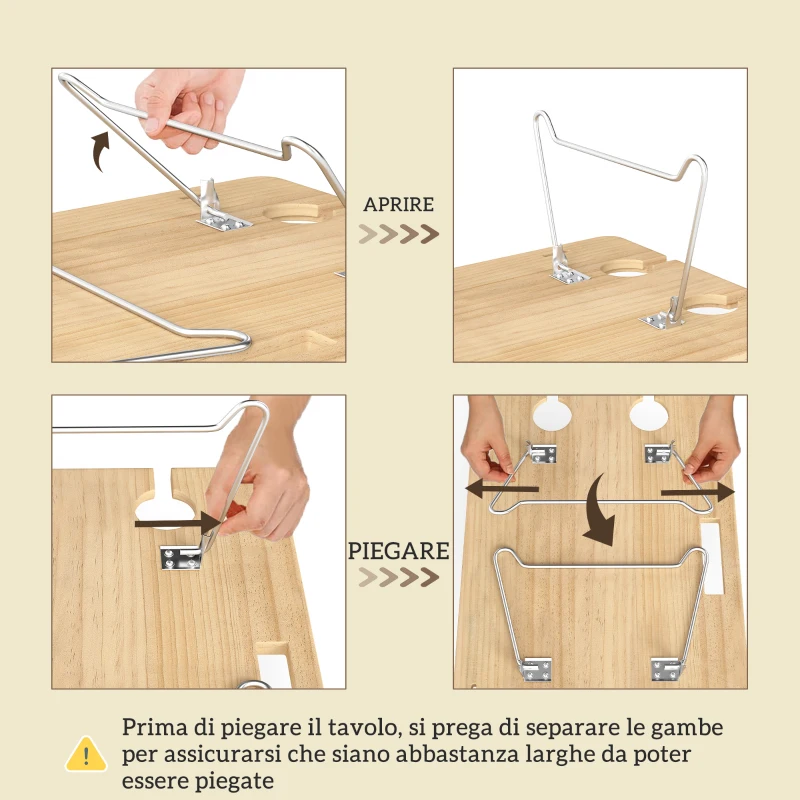 APRIRE

PIEGARE

Prima di piegare il tavolo, si prega di separare le gambe per assicurarsi che siano abbastanza larghe da poter essere piegate