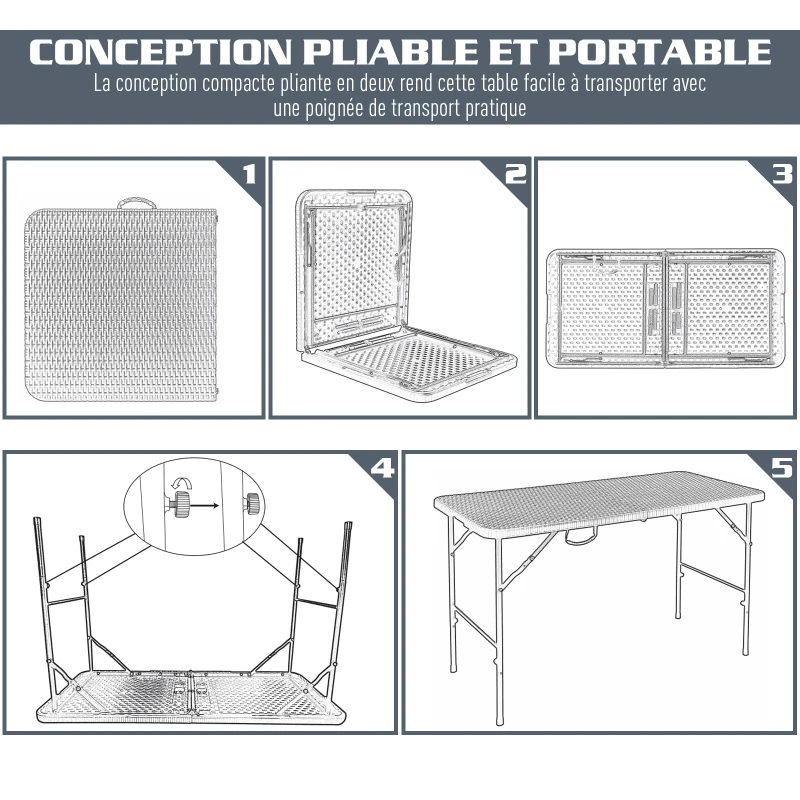 CONCEPTION PLIABLE ET PORTABLE
La conception compacte pliante en deux rend cette table facile à transporter avec une poignée de transport pratique

1

2

3

4

5