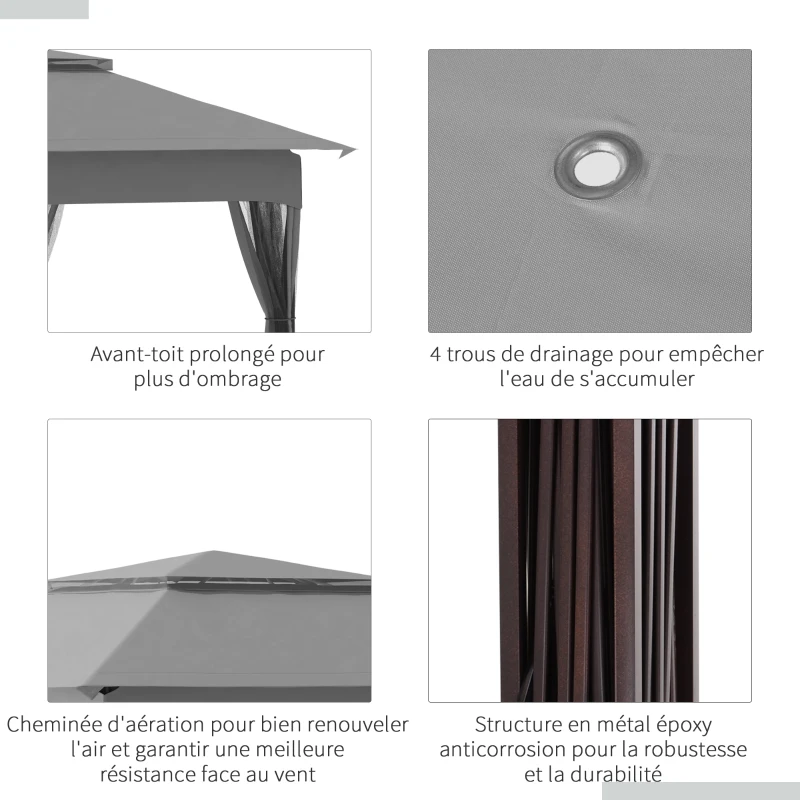 Avant-toit prolongé pour plus d'ombrage

4 trous de drainage pour empêcher l'eau de s'accumuler

Cheminée d'aération pour bien renouveler l'air et garantir une meilleure résistance face au vent

Structure en métal époxy anticorrosion pour la robustesse et la durabilité