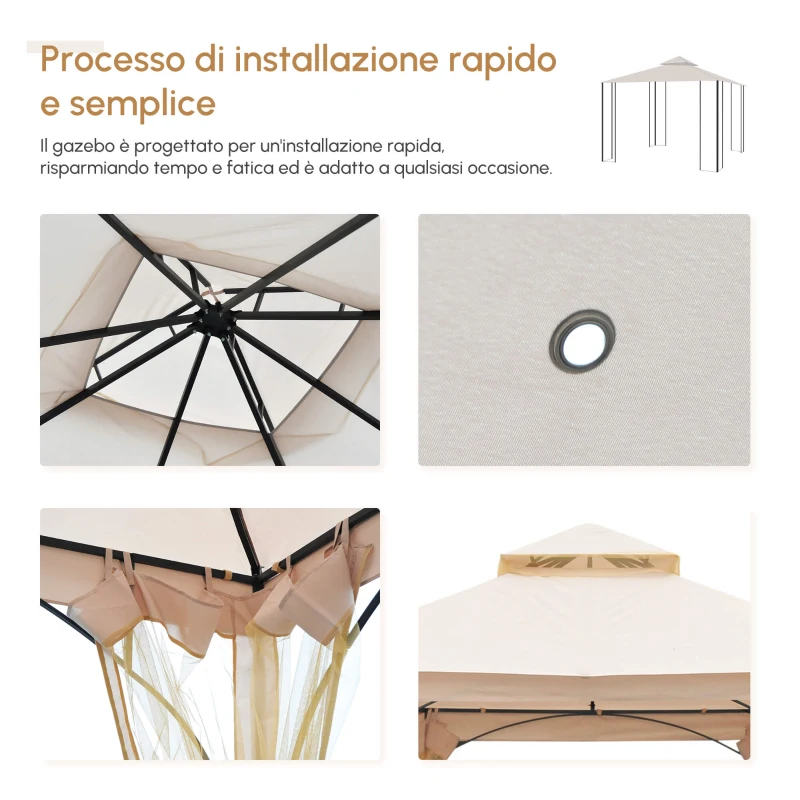 Processo di installazione rapido e semplice

Il gazebo è progettato per un'installazione rapida, risparmiando tempo e fatica ed è adatto a qualsiasi occasione.