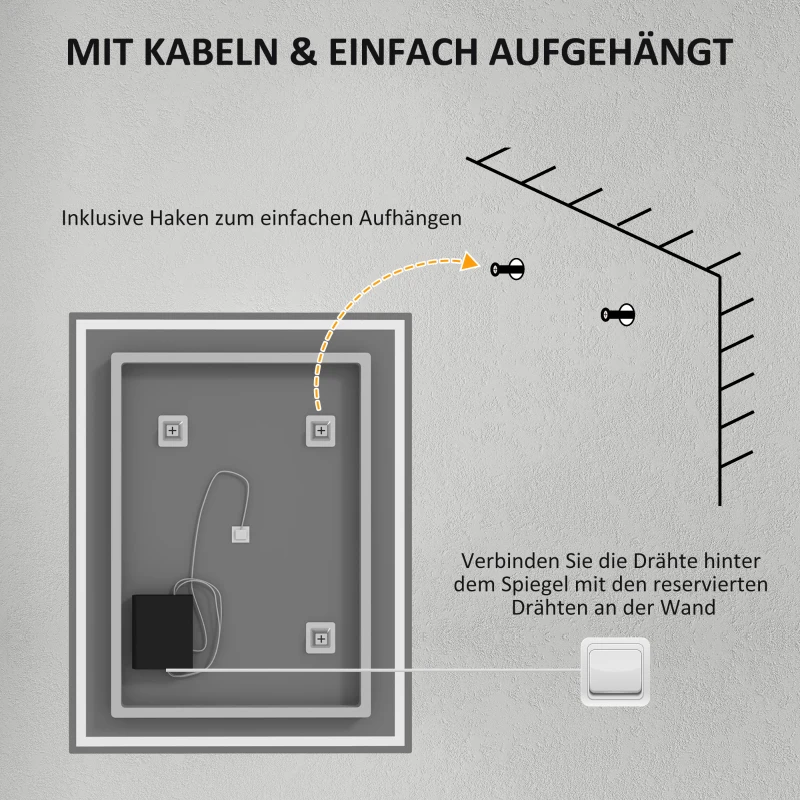 MIT KABELN & EINFACH AUFGEHÄNGT

Inklusive Haken zum einfachen Aufhängen

Verbinden Sie die Drähte hinter dem Spiegel mit den reservierten Drähten an der Wand