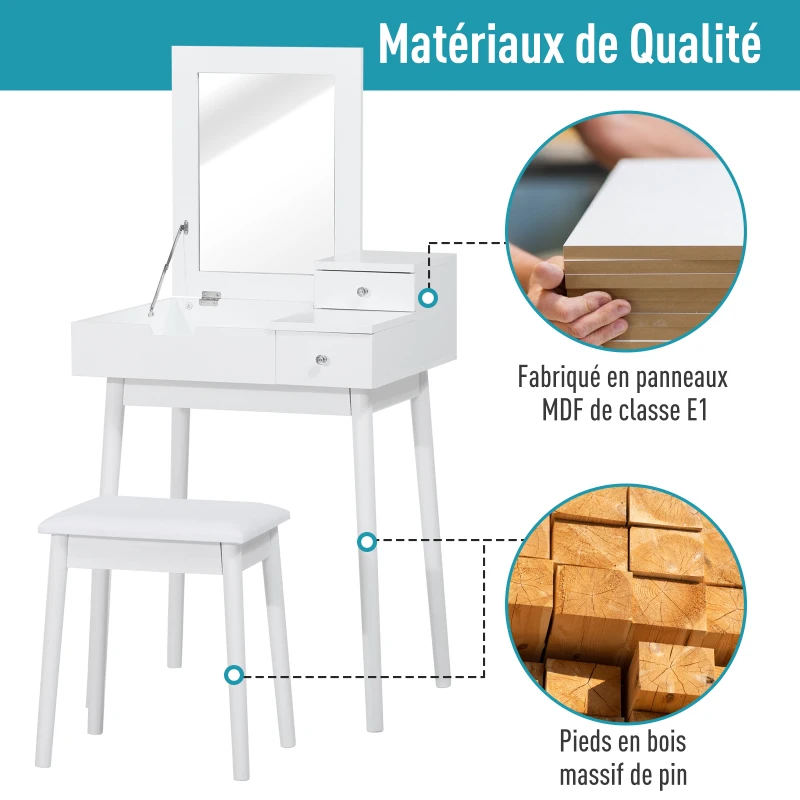 Matériaux de Qualité

Fabriqué en panneaux MDF de classe E1

Pieds en bois massif de pin