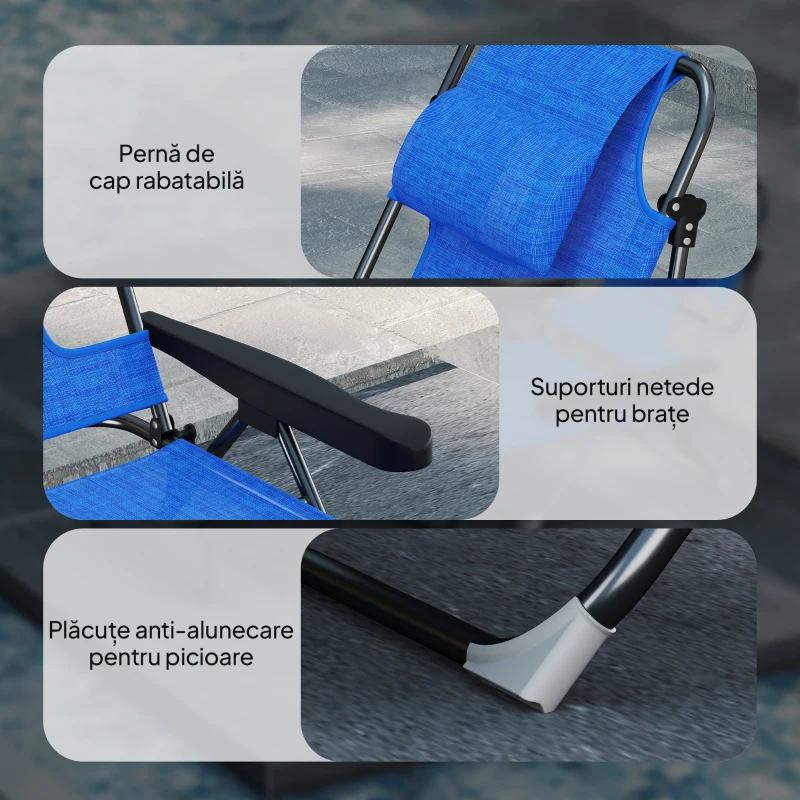 Pernă de cap rabatabilă

Suporturi netede pentru brațe

Plăcuțe anti-alunecare pentru picioare