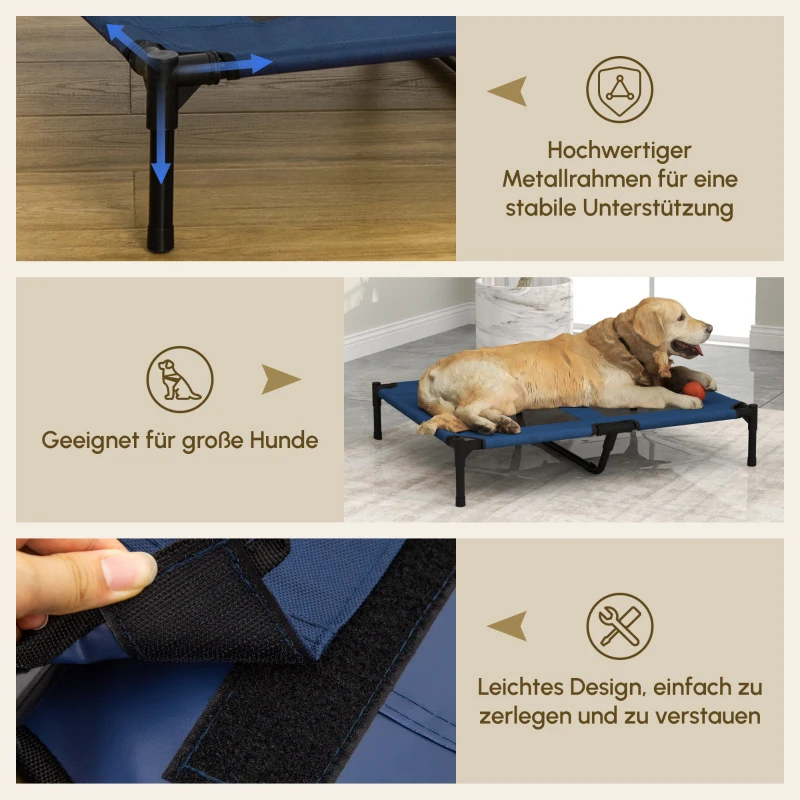 Hochwertiger Metallrahmen für eine stabile Unterstützung

Geeignet für große Hunde

Leichtes Design, einfach zu zerlegen und zu verstauen