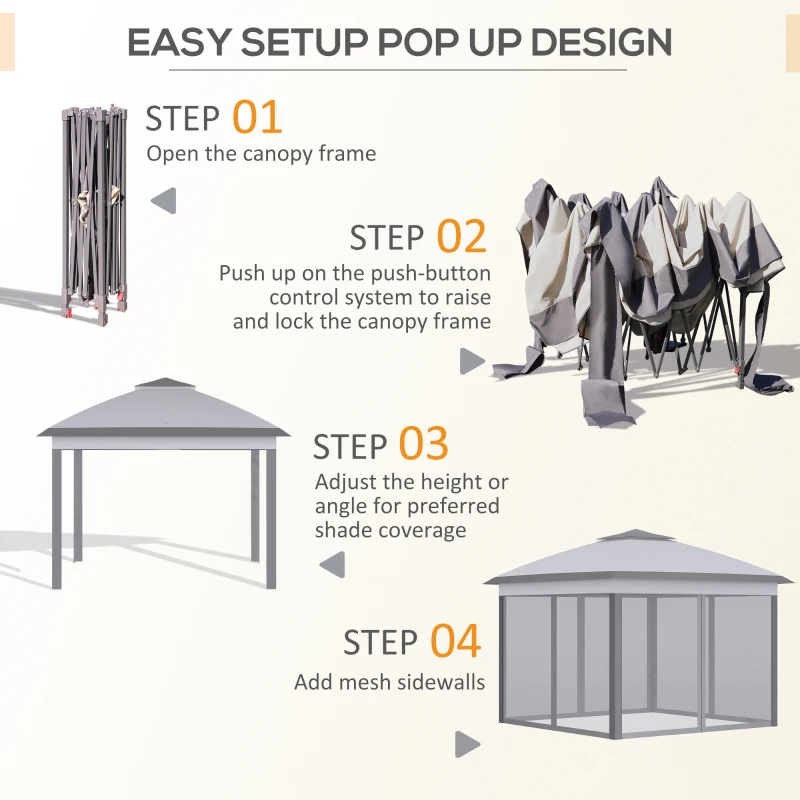 EASY SETUP POP UP DESIGN

STEP 01
Open the canopy frame

STEP 02
Push up on the push-button control system to raise and lock the canopy frame

STEP 03
Adjust the height or angle for preferred shade coverage

STEP 04
Add mesh sidewalls