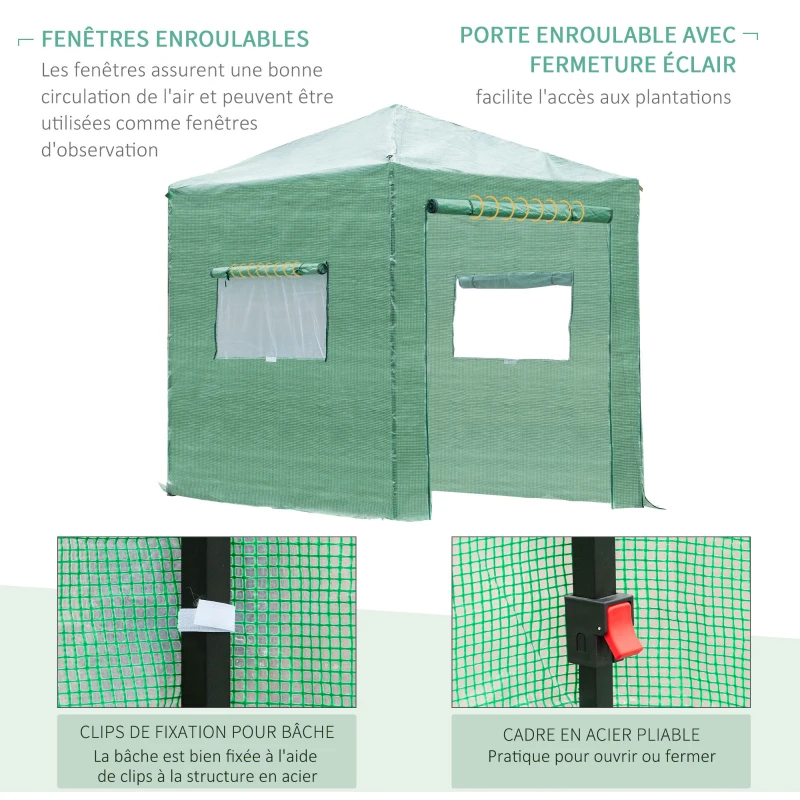 FENÊTRES ENROULABLES

Les fenêtres assurent une bonne circulation de l'air et peuvent être utilisées comme fenêtres d'observation

PORTE ENROULABLE AVEC FERMETURE ÉCLAIR

facilite l'accès aux plantations

CLIPS DE FIXATION POUR BÂCHE

La bâche est bien fixée à l'aide de clips à la structure en acier

CADRE EN ACIER PLIABLE

Pratique pour ouvrir ou fermer