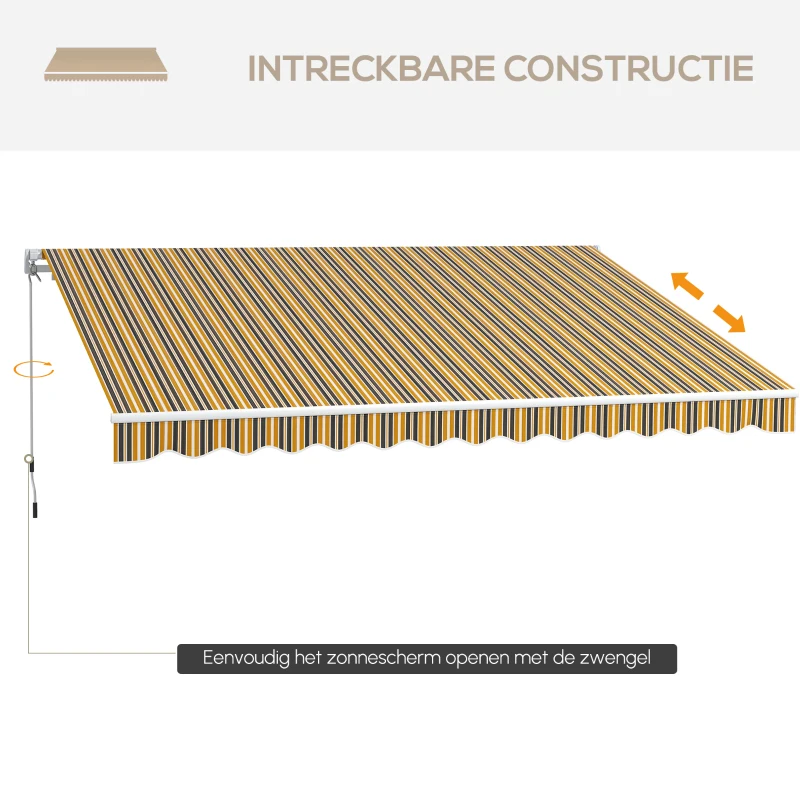 INTRECKBARE CONSTRUCTIE

Eenvoudig het zonnescherm openen met de zwengel