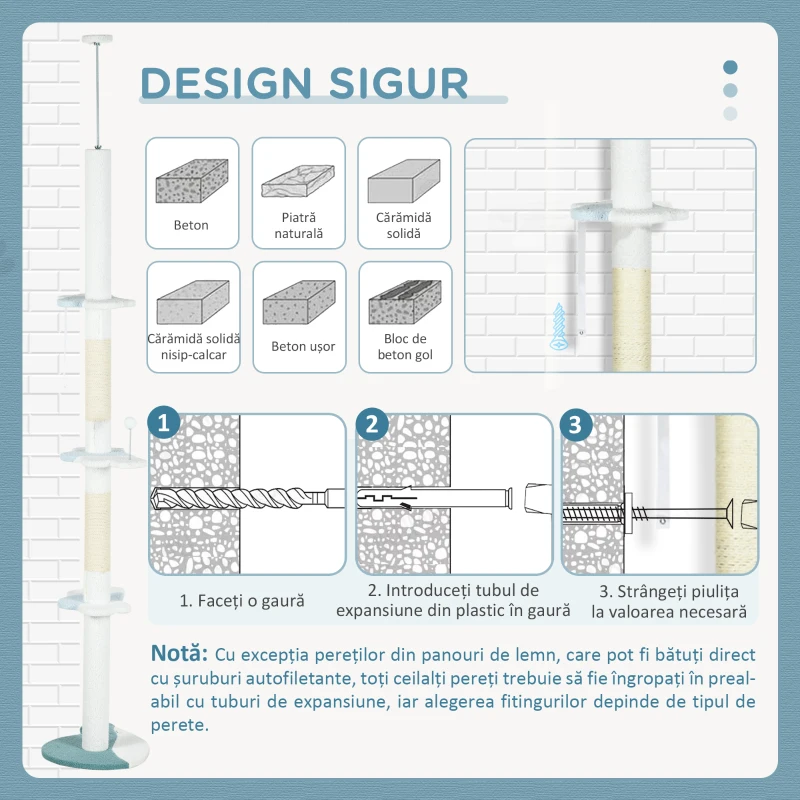 DESIGN SIGUR

Beton

Piatră naturală

Cărămidă solidă

Cărămidă solidă nisip-calcar

Beton ușor

Bloc de beton gol

1

2

3

1. Faceți o gaură

2. Introduceți tubul de expansiune din plastic în gaură

3. Strângeți piulița la valoarea necesară

Notă: Cu excepția pereților din panouri de lemn, care pot fi bătuți direct cu șuruburi autofiletante, toți ceilalți pereți trebuie să fie îngropați în prealabil cu tuburi de expansiune, iar alegerea fitingurilor depinde de tipul de perete.