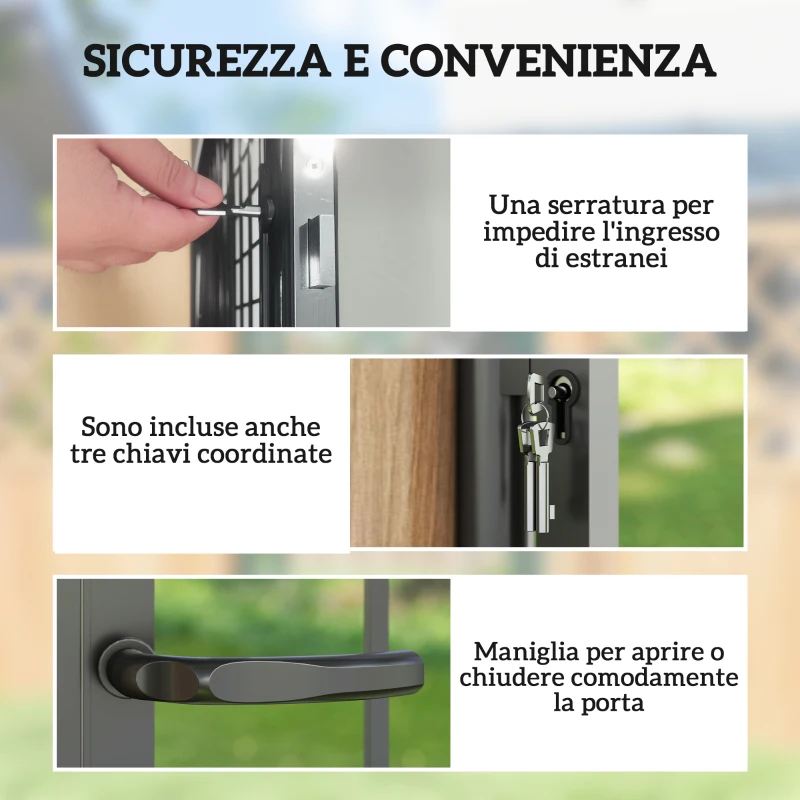 SICUREZZA E CONVENIENZA

Una serratura per impedire l'ingresso di estranei

Sono incluse anche tre chiavi coordinate

Maniglia per aprire o chiudere comodamente la porta