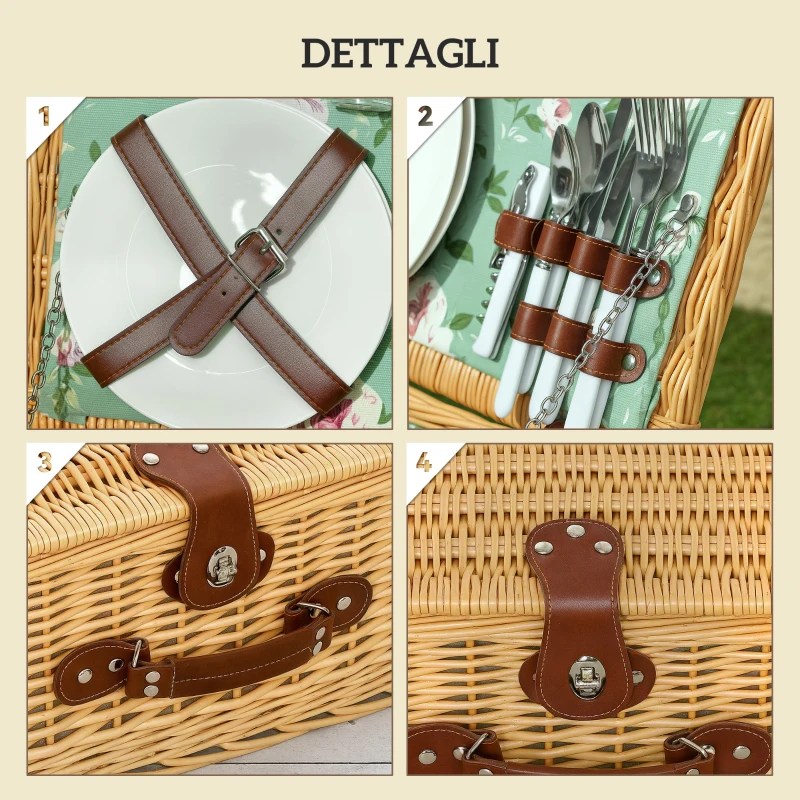 DETTAGLI

1

2

3

4