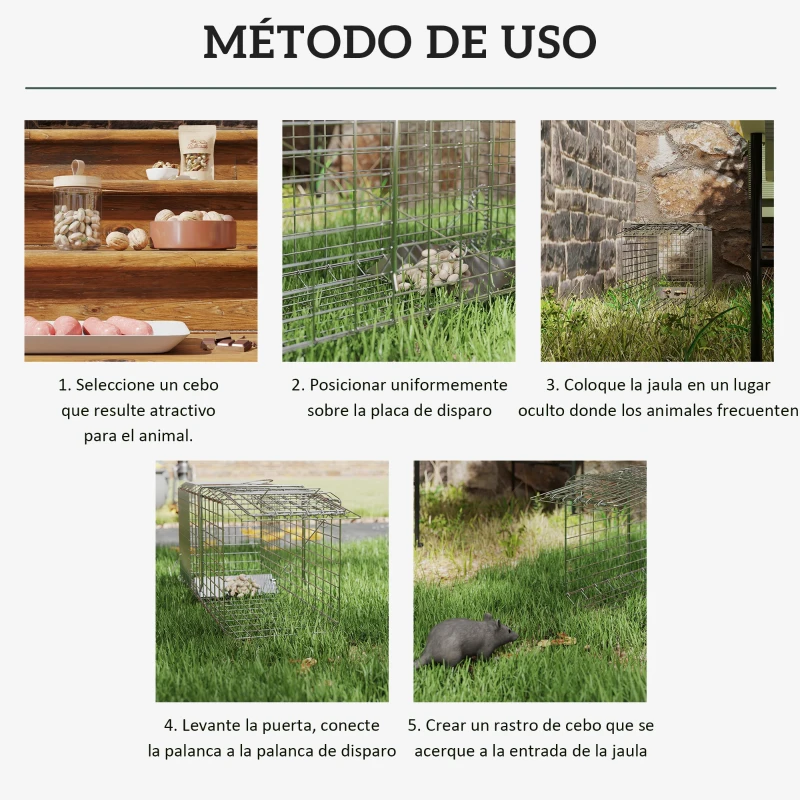 MÉTODO DE USO

1. Seleccione un cebo que resulte atractivo para el animal.

2. Posicionar uniformemente sobre la placa de disparo

3. Coloque la jaula en un lugar oculto donde los animales frecuenten

4. Levante la puerta, conecte la palanca a la palanca de disparo

5. Crear un rastro de cebo que se acerque a la entrada de la jaula