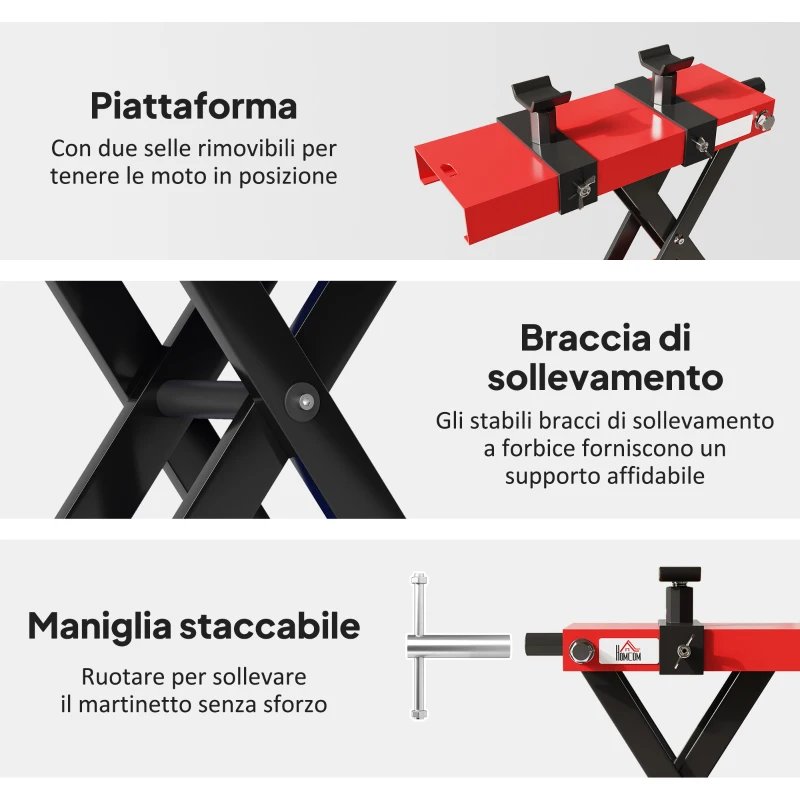 Piattaforma
Con due selle rimovibili per tenere le moto in posizione

Braccia di sollevamento
Gli stabili bracci di sollevamento a forbice forniscono un supporto affidabile

Maniglia staccabile
Ruotare per sollevare il martinetto senza sforzo

HOMCOM