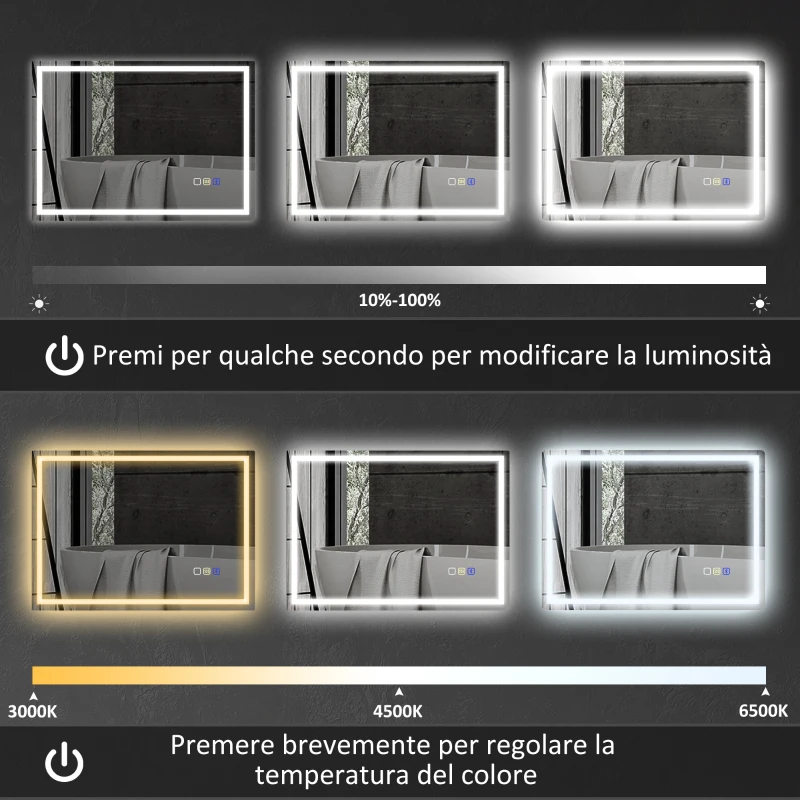 10%-100%

Premi per qualche secondo per modificare la luminosità

3000K

4500K

6500K

Premere brevemente per regolare la temperatura del colore