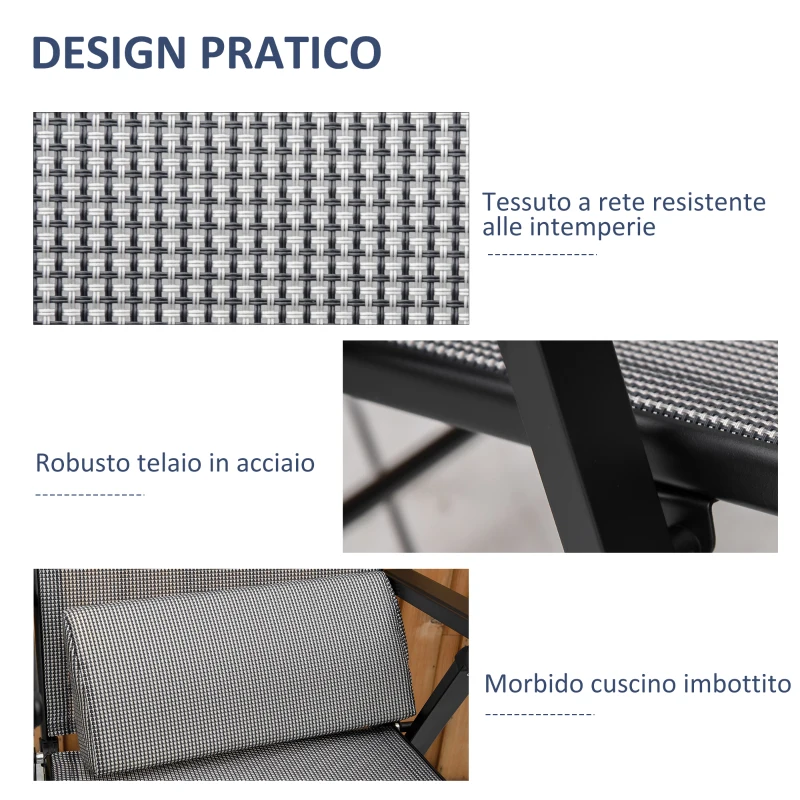 DESIGN PRATICO

Tessuto a rete resistente alle intemperie

Robusto telaio in acciaio

Morbido cuscino imbottito