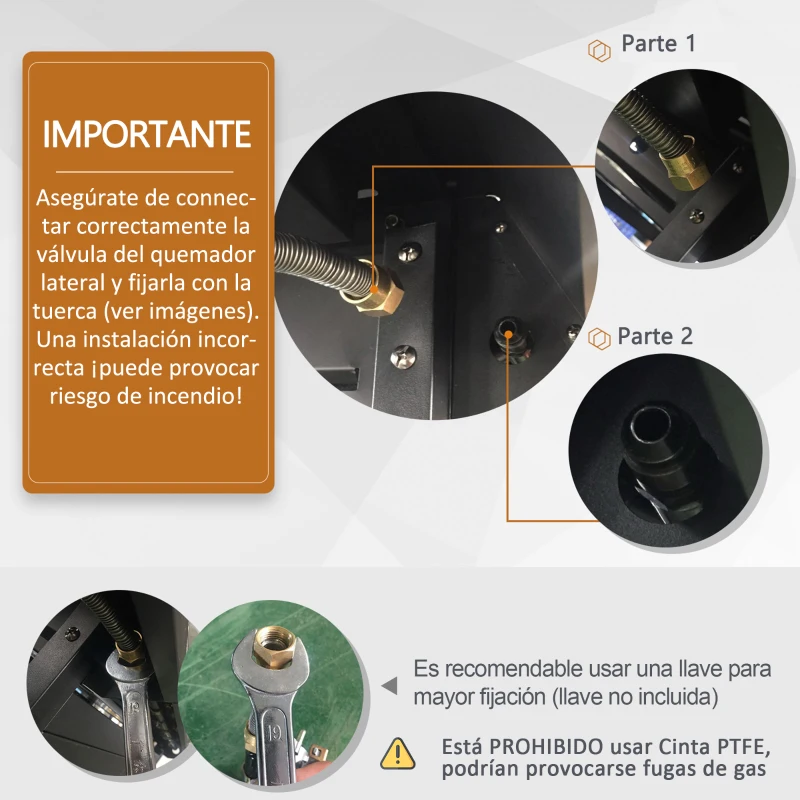 IMPORTANTE

Asegúrate de connectar correctamente la válvula del quemador lateral y fijarla con la tuerca (ver imágenes). Una instalación incorrecta ¡puede provocar riesgo de incendio!

Parte 1

Parte 2

19

Es recomendable usar una llave para mayor fijación (llave no incluida)

Está PROHIBIDO usar Cinta PTFE, podrían provocarse fugas de gas