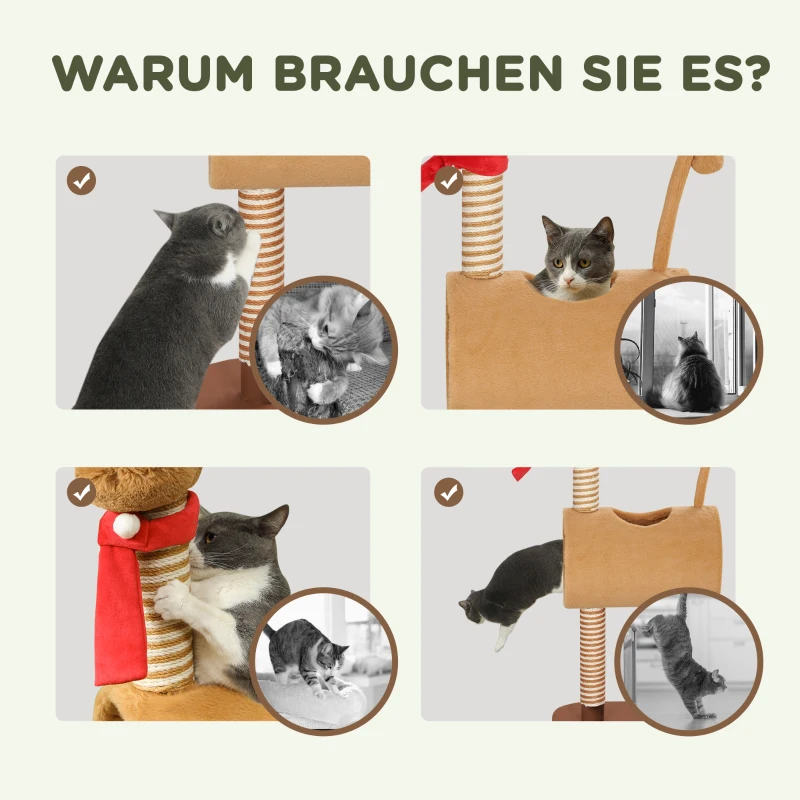 WARUM BRAUCHEN SIE ES?