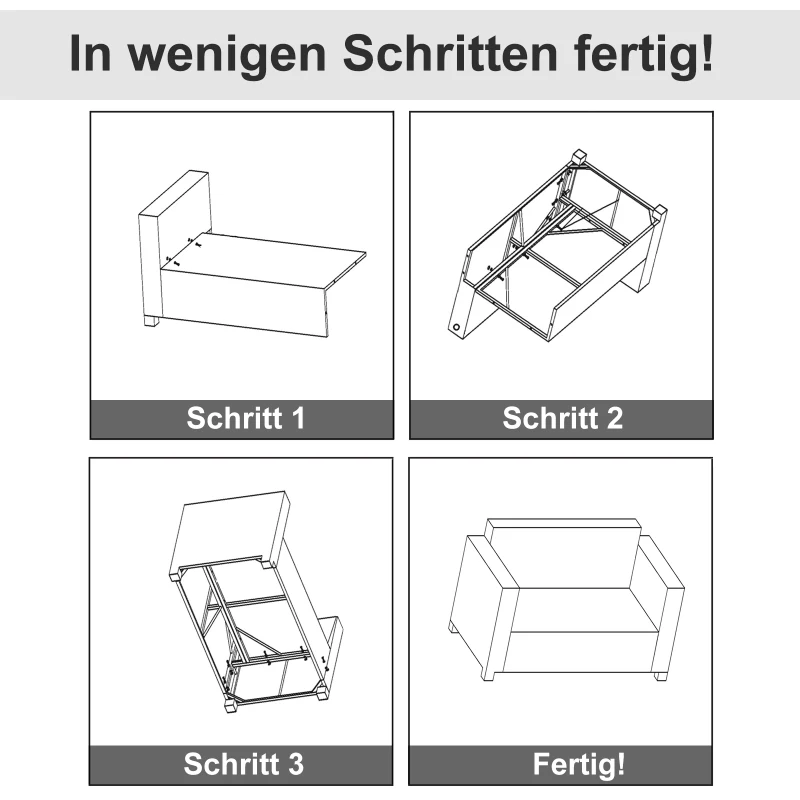 In wenigen Schritten fertig!

Schritt 1

Schritt 2

Schritt 3

Fertig!