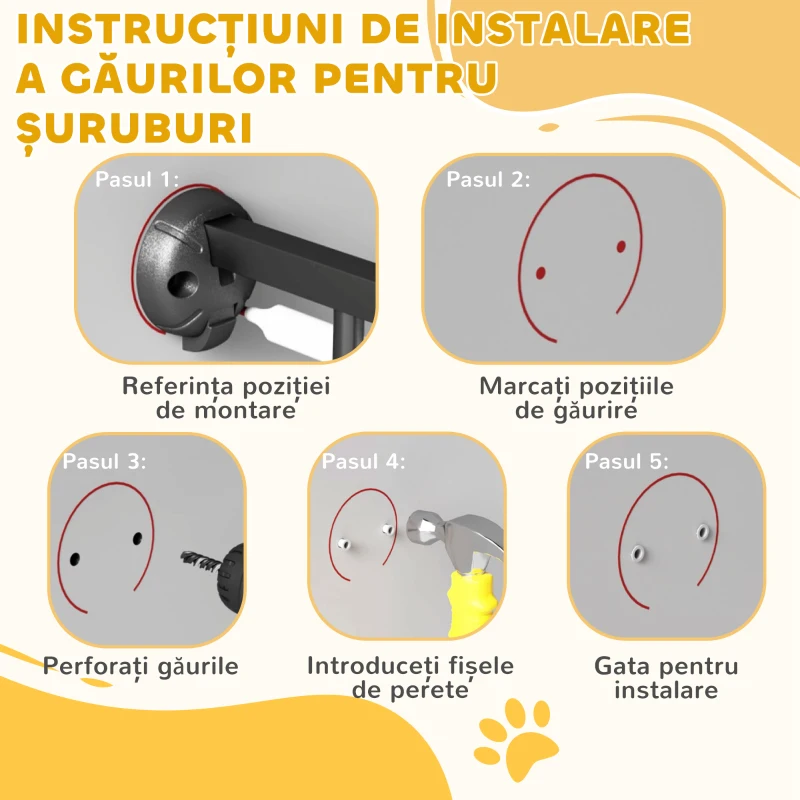 INSTRUCȚIUNI DE INSTALARE A GĂURILOR PENTRU ȘURUBURI

Pasul 1:

Referința poziției de montare

Pasul 2:

Marcați pozițiile de găurire

Pasul 3:

Perforați găurile

Pasul 4:

Introduceți fișele de perete

Pasul 5:

Gata pentru instalare