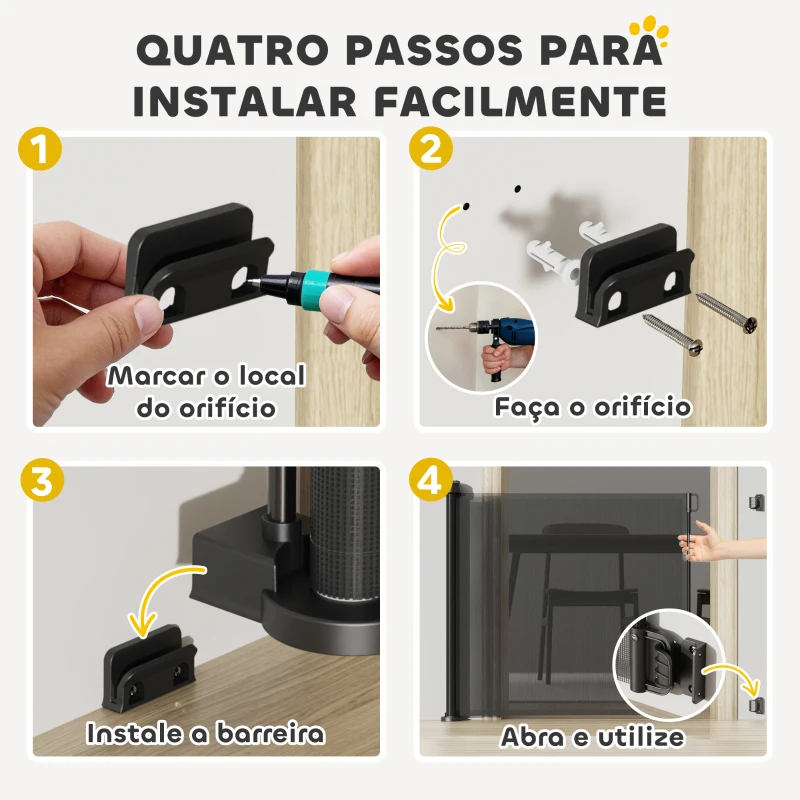 QUATRO PASSOS PARA INSTALAR FACILMENTE

1

Marcar o local do orifício

2

Faça o orifício

3

Instale a barreira

4

Abra e utilize