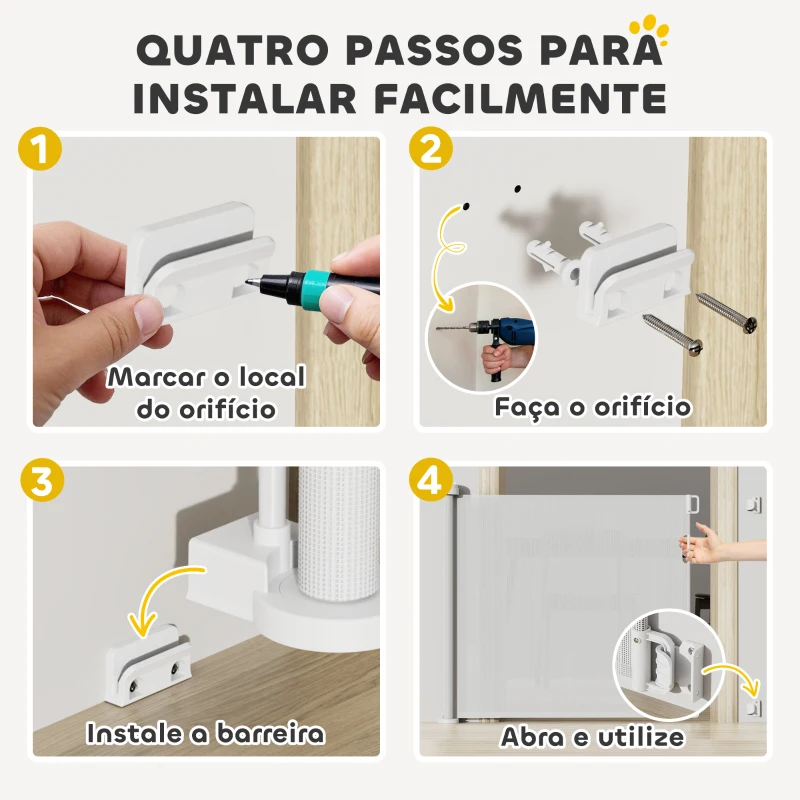 QUATRO PASSOS PARA INSTALAR FACILMENTE

1
Marcar o local do orifício

2
Faça o orifício

3
Instale a barreira

4
Abra e utilize