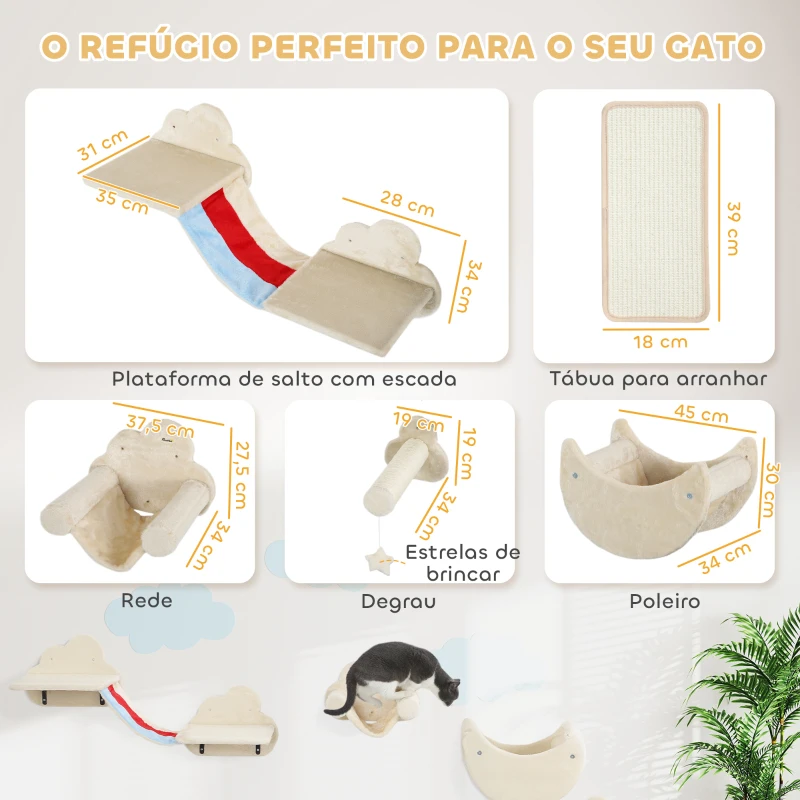 O REFÚGIO PERFEITO PARA O SEU GATO

31 cm
35 cm
28 cm
34 cm
Plataforma de salto com escada

39 cm
18 cm
Tábua para arranhar

37,5 cm
27,5 cm
34 cm
Rede

19 cm
19 cm
34 cm
Estrelas de brincar
Degrau

45 cm
30 cm
34 cm
Poleiro