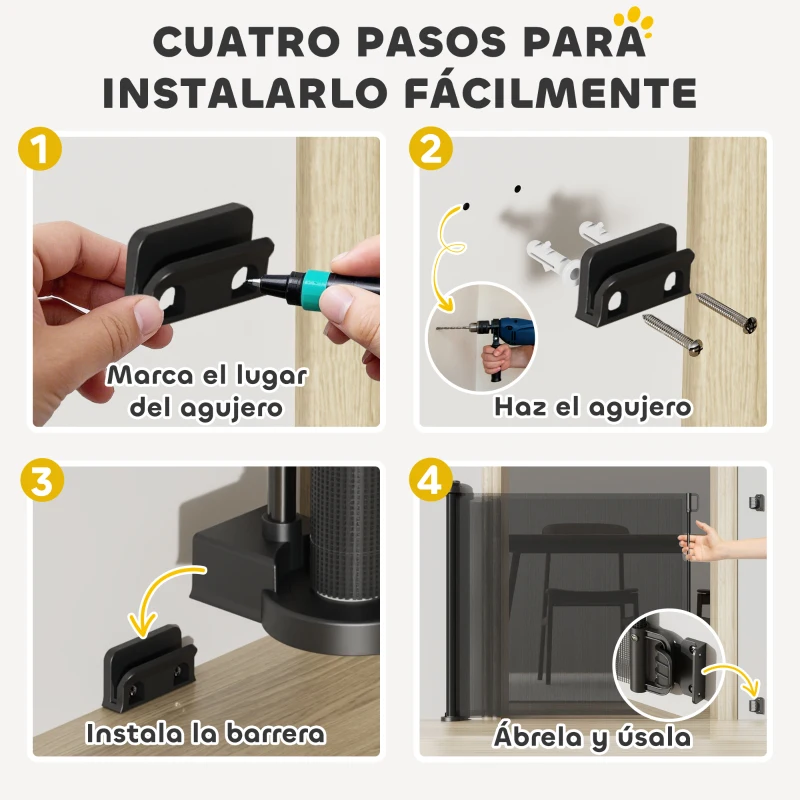 CUATRO PASOS PARA INSTALARLO FÁCILMENTE

1
Marca el lugar del agujero

2
Haz el agujero

3
Instala la barrera

4
Ábrela y úsala