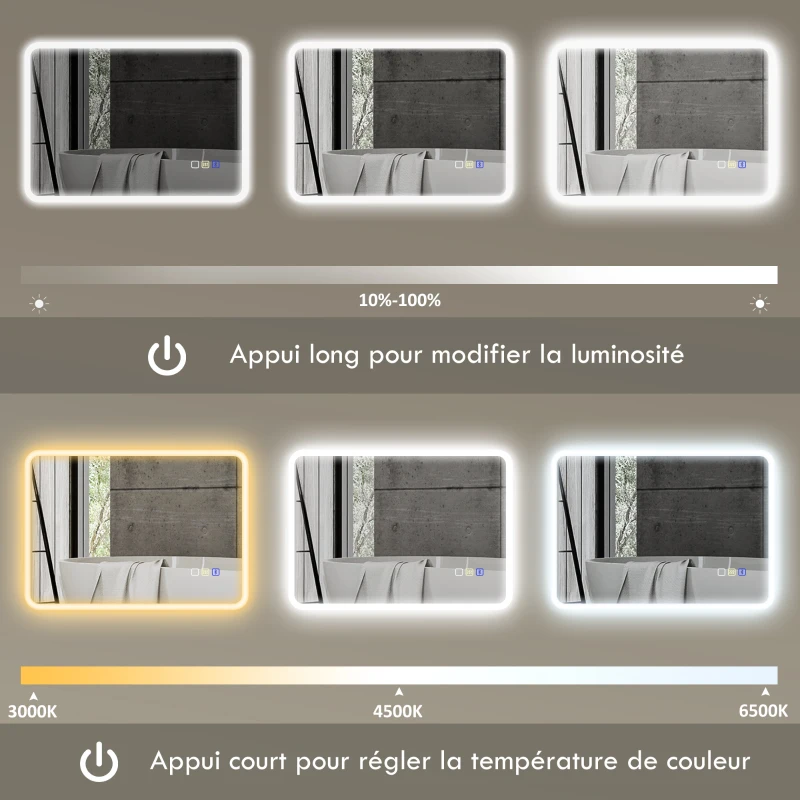 10%-100%

Appui long pour modifier la luminosité

3000K

4500K

6500K

Appui court pour régler la température de couleur