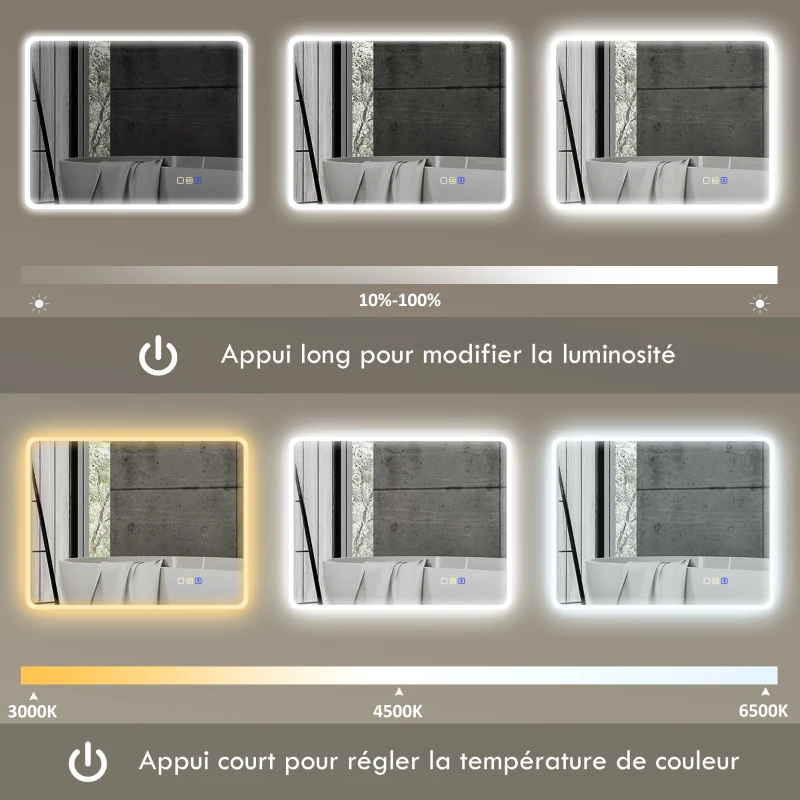 10%-100%

Appui long pour modifier la luminosité

3000K

4500K

6500K

Appui court pour régler la température de couleur