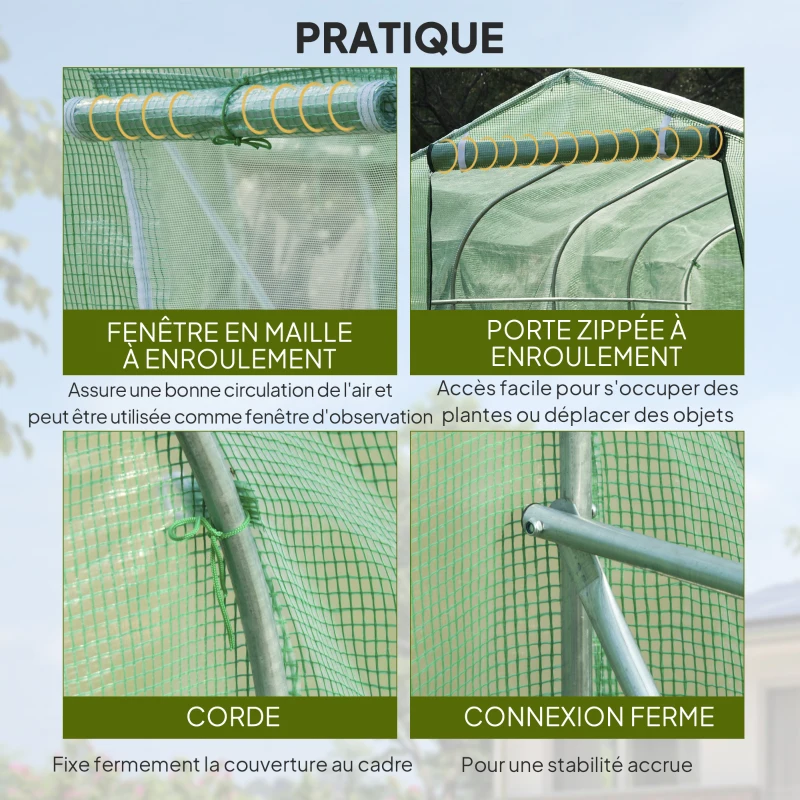 PRATIQUE

FENÊTRE EN MAILLE À ENROULEMENT

Assure une bonne circulation de l'air et peut être utilisée comme fenêtre d'observation

PORTE ZIPPÉE À ENROULEMENT

Accès facile pour s'occuper des plantes ou déplacer des objets

CORDE

Fixe fermement la couverture au cadre

CONNEXION FERME

Pour une stabilité accrue