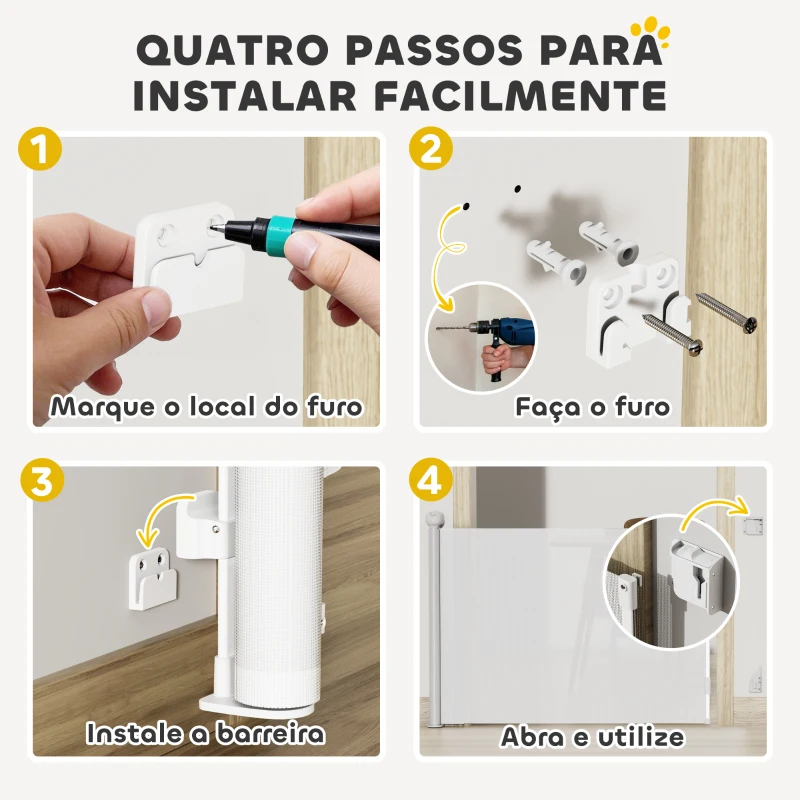 QUATRO PASSOS PARA INSTALAR FACILMENTE

1
Marque o local do furo

2
Faça o furo

3
Instale a barreira

4
Abra e utilize