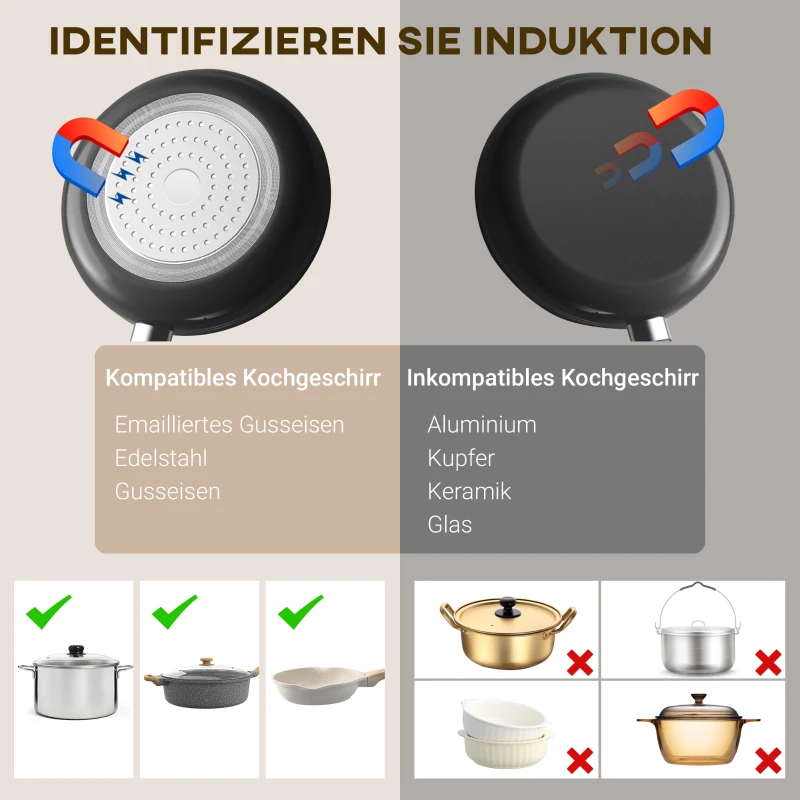 IDENTIFIZIEREN SIE INDUKTION

Kompatibles Kochgeschirr

Emailliertes Gusseisen
Edelstahl
Gusseisen

Inkompatibles Kochgeschirr

Aluminium
Kupfer
Keramik
Glas