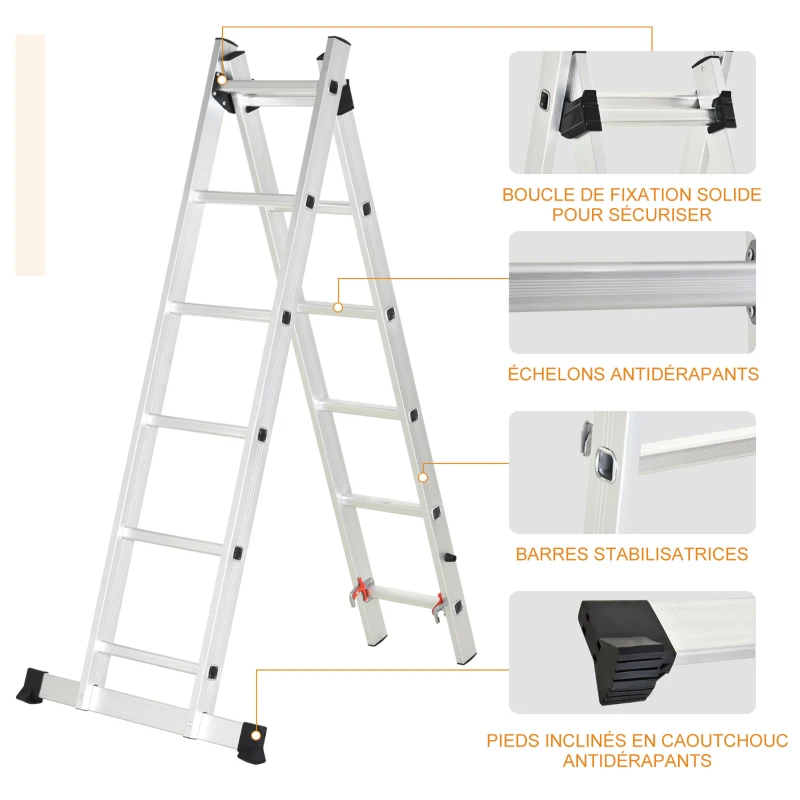 BOUCLE DE FIXATION SOLIDE POUR SÉCURISER

ÉCHELONS ANTIDÉRAPANTS

BARRES STABILISATRICES

PIEDS INCLINÉS EN CAOUTCHOUC ANTIDÉRAPANTS