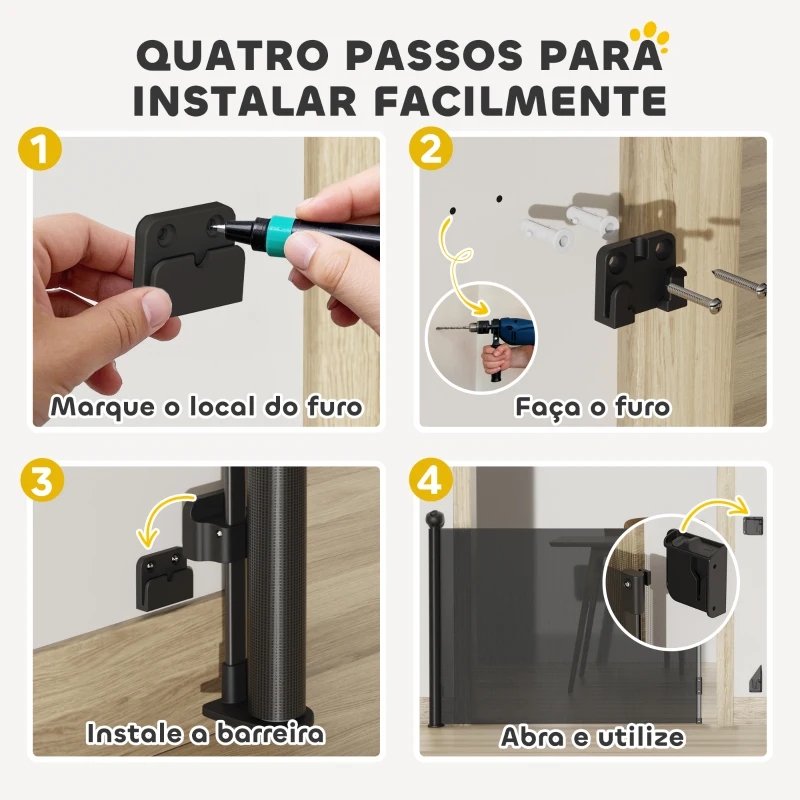 QUATRO PASSOS PARA INSTALAR FACILMENTE

1
Marque o local do furo

2
Faça o furo

3
Instale a barreira

4
Abra e utilize