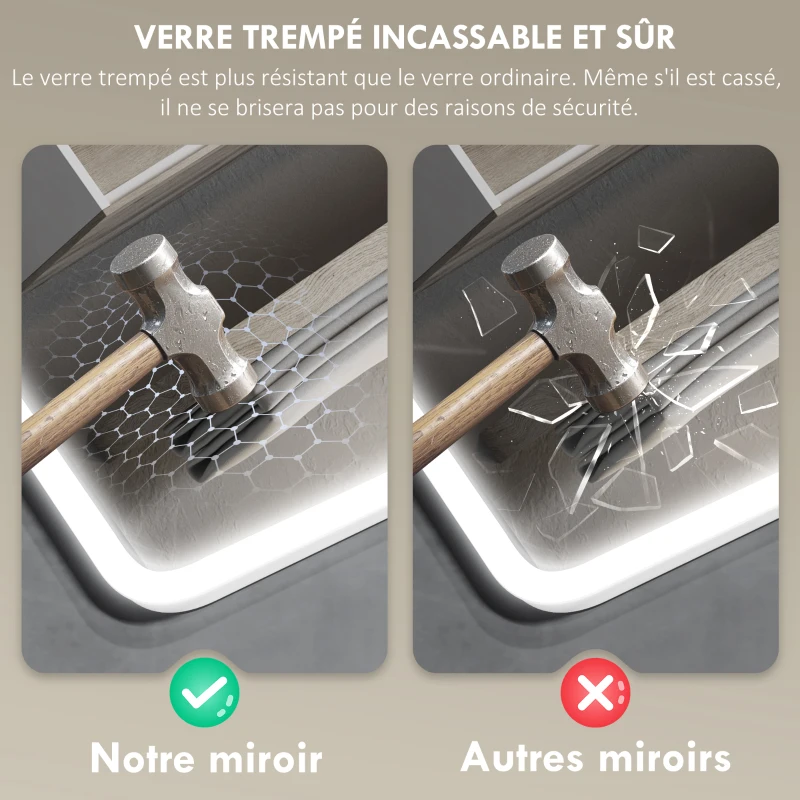 VERRE TREMPÉ INCASSABLE ET SÛR

Le verre trempé est plus résistant que le verre ordinaire. Même s'il est cassé, il ne se brisera pas pour des raisons de sécurité.

Notre miroir

Autres miroirs