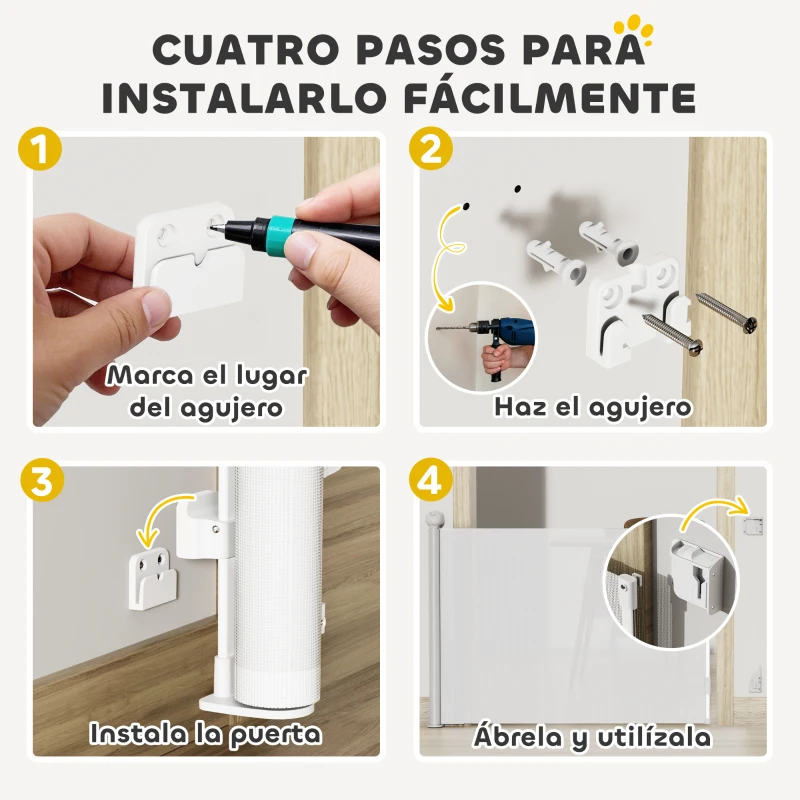 CUATRO PASOS PARA INSTALARLO FÁCILMENTE

1
Marca el lugar del agujero

2
Haz el agujero

3
Instala la puerta

4
Ábrela y utilízala