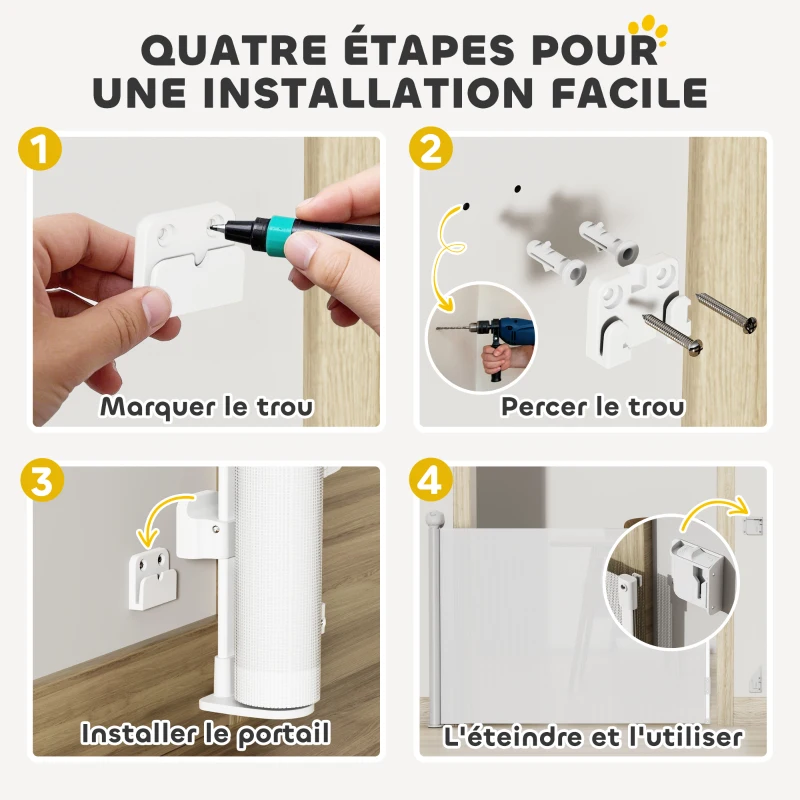 QUATRE ÉTAPES POUR UNE INSTALLATION FACILE

1
Marquer le trou

2
Percer le trou

3
Installer le portail

4
L'éteindre et l'utiliser