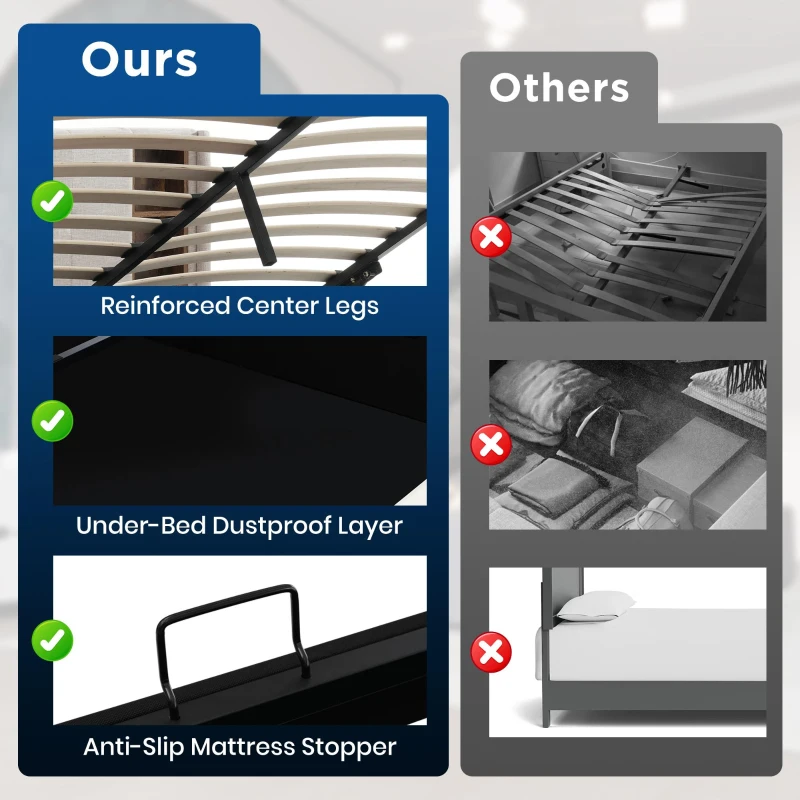 Ours

Reinforced Center Legs

Under-Bed Dustproof Layer

Anti-Slip Mattress Stopper

Others