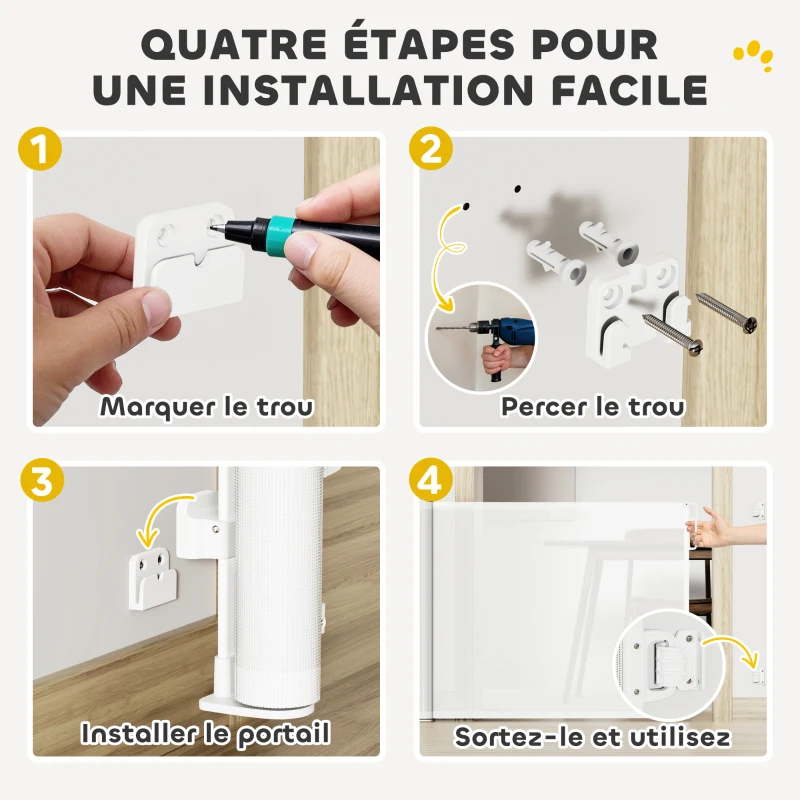 QUATRE ÉTAPES POUR UNE INSTALLATION FACILE

1
Marquer le trou

2
Percer le trou

3
Installer le portail

4
Sortez-le et utilisez