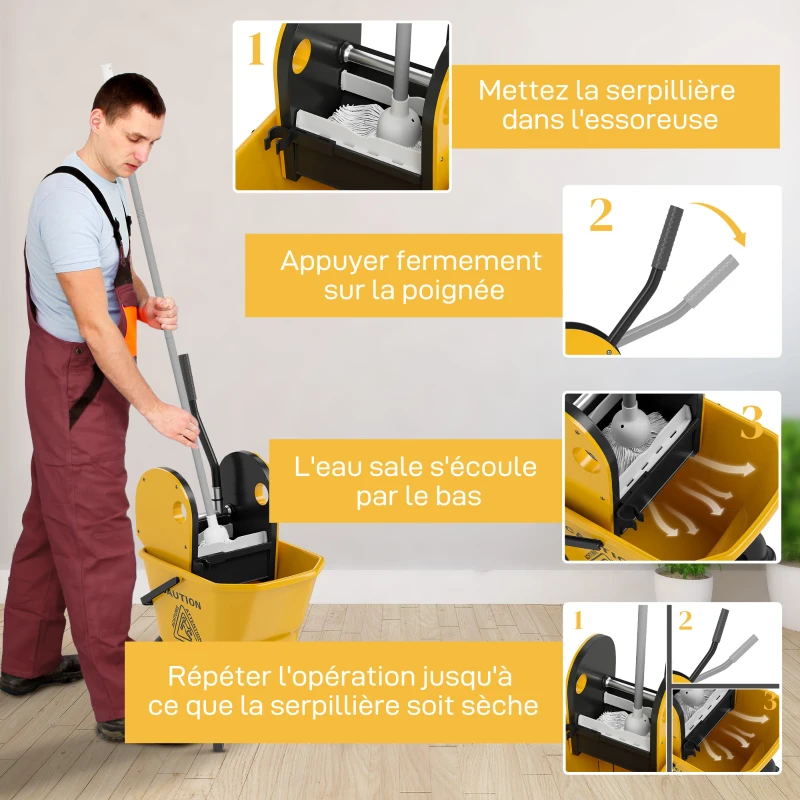 1

Mettez la serpillière dans l'essoreuse

2

Appuyer fermement sur la poignée

3

L'eau sale s'écoule par le bas

CAUTION

1

2

3

Répéter l'opération jusqu'à ce que la serpillière soit sèche