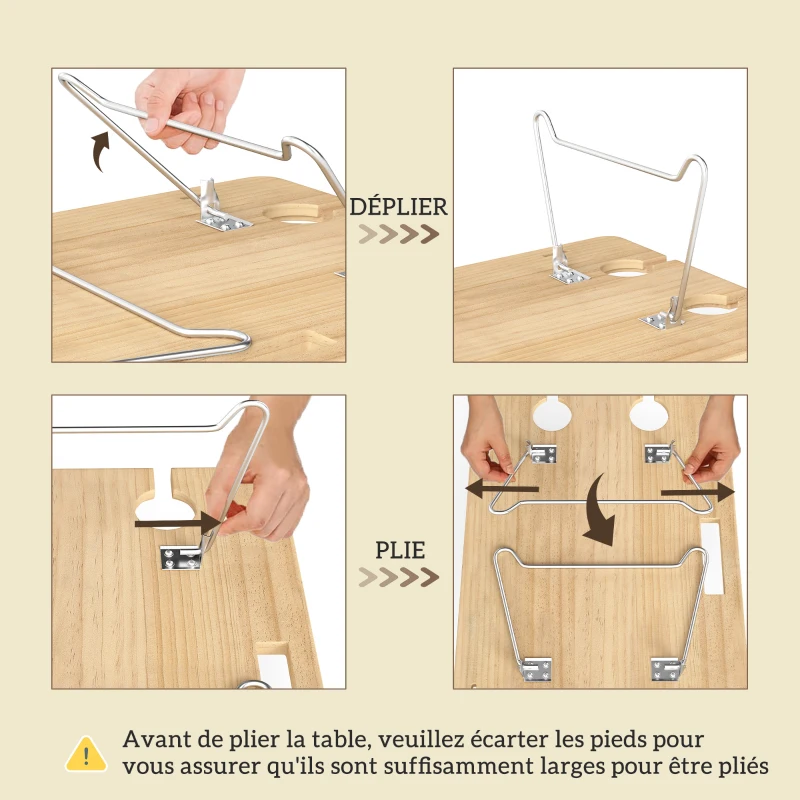 DÉPLIER

PLIE

Avant de plier la table, veuillez écarter les pieds pour vous assurer qu'ils sont suffisamment larges pour être pliés