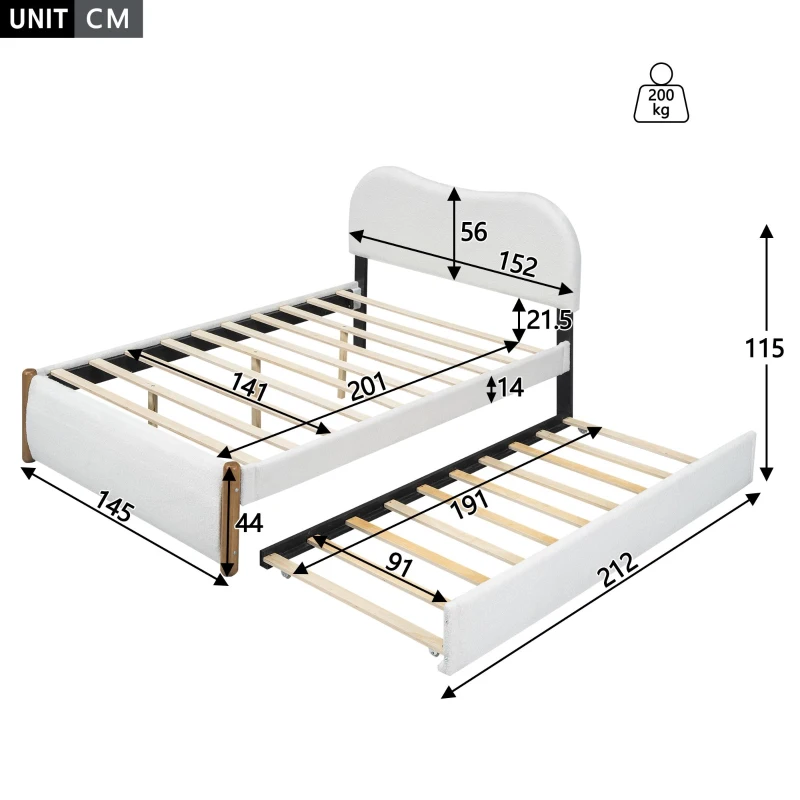 UNIT CM

200 kg

56
152
21.5
115
141
201
14
145
44
191
91
212