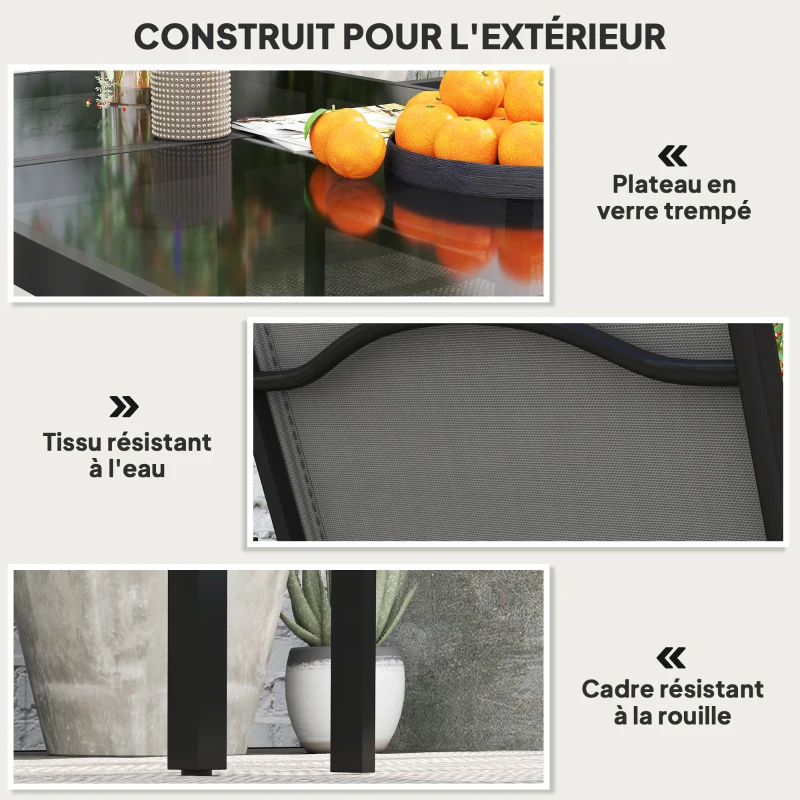 CONSTRUIT POUR L'EXTÉRIEUR

«
Plateau en verre trempé

»
Tissu résistant à l'eau

«
Cadre résistant à la rouille