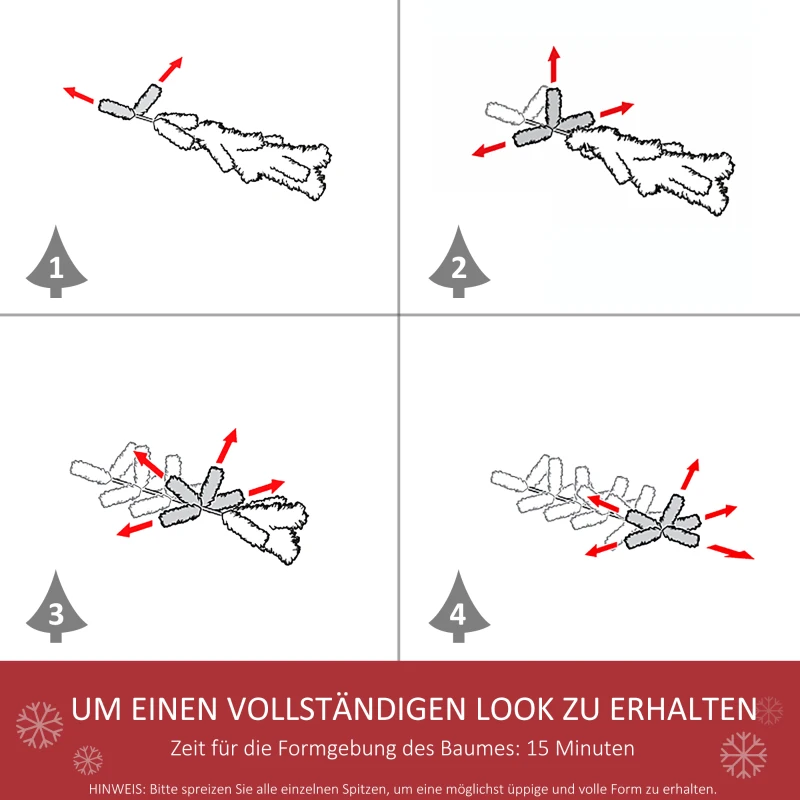 1

2

3

4

UM EINEN VOLLSTÄNDIGEN LOOK ZU ERHALTEN

Zeit für die Formgebung des Baumes: 15 Minuten

HINWEIS: Bitte spreizen Sie alle einzelnen Spitzen, um eine möglichst üppige und volle Form zu erhalten.