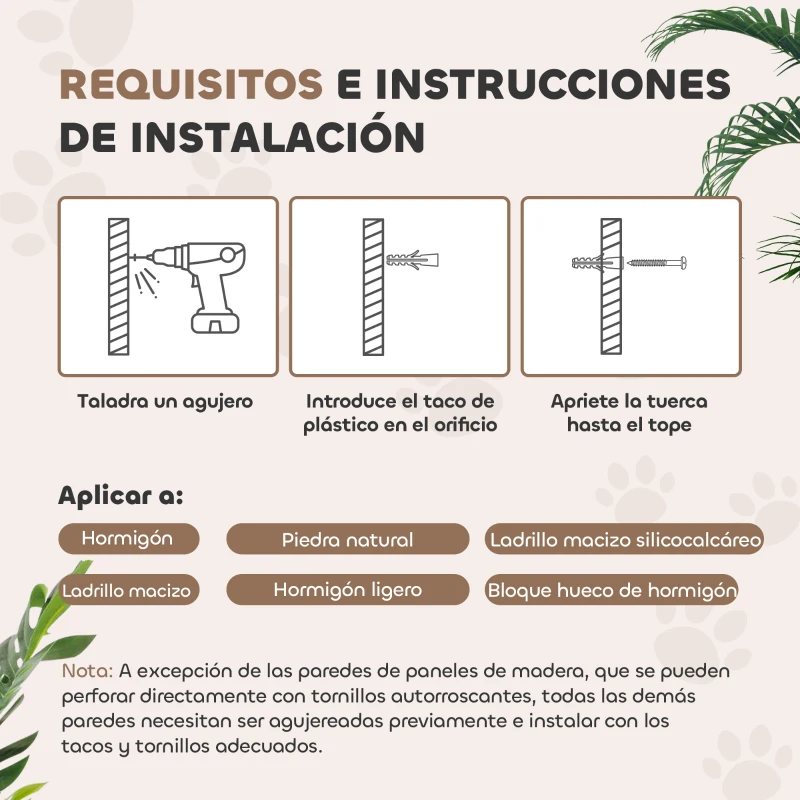 REQUISITOS E INSTRUCCIONES DE INSTALACIÓN

Taladra un agujero

Introduce el taco de plástico en el orificio

Apriete la tuerca hasta el tope

Aplicar a:

Hormigón

Piedra natural

Ladrillo macizo silicocalcáreo

Ladrillo macizo

Hormigón ligero

Bloque hueco de hormigón

Nota: A excepción de las paredes de paneles de madera, que se pueden perforar directamente con tornillos autorroscantes, todas las demás paredes necesitan ser agujereadas previamente e instalar con los tacos y tornillos adecuados.