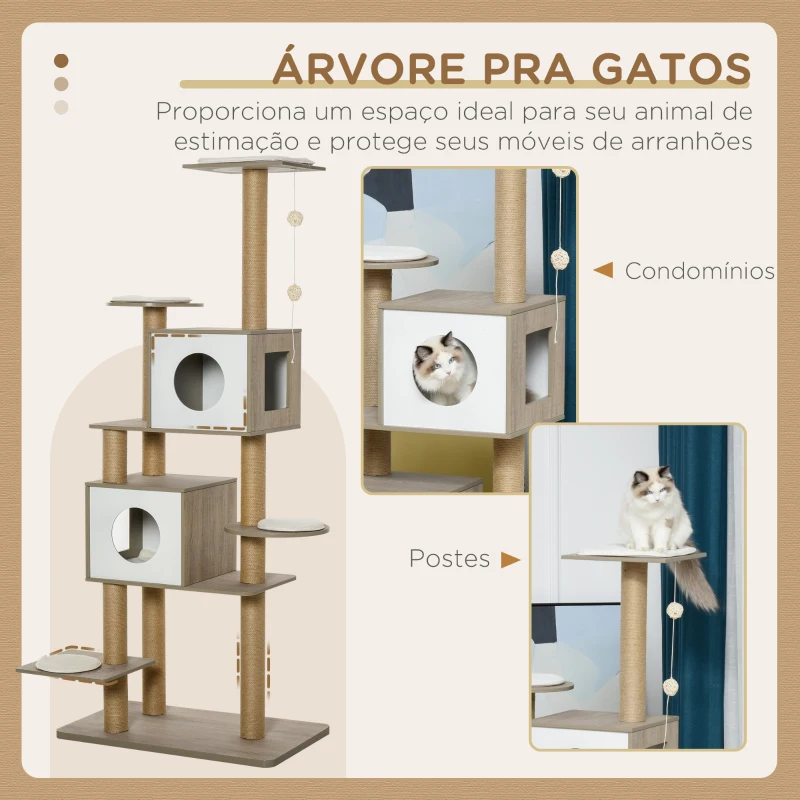 ÁRVORE PRA GATOS

Proporciona um espaço ideal para seu animal de estimação e protege seus móveis de arranhões

Condomínios

Postes